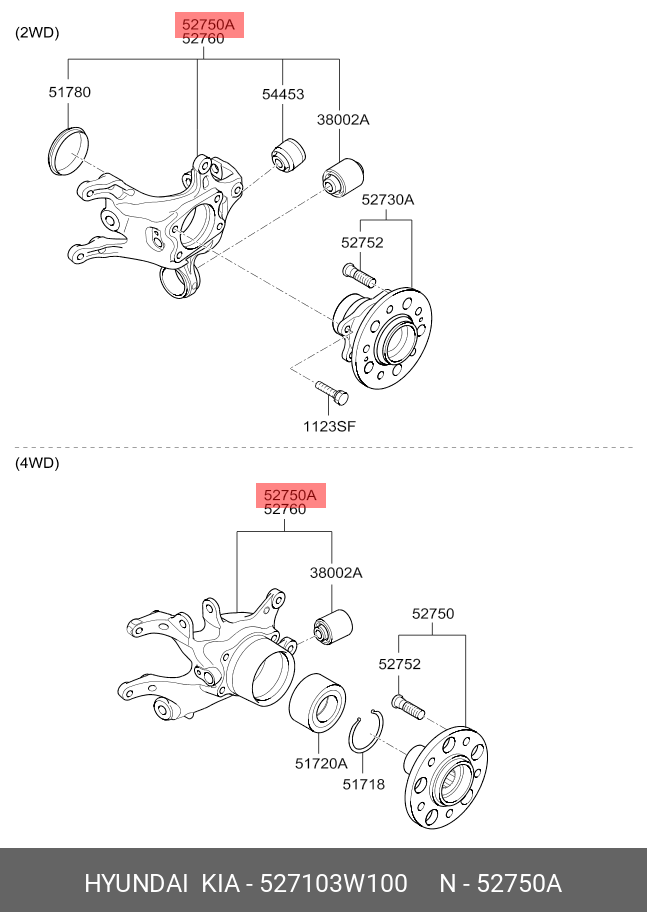 (2WD)

52750A
52760

51780

54453

38002A

52730A

52752

1123SF

(4WD)

52750A
52760

38002A

52750

52752

51720A

51718

HYUNDAI KIA - 527103W100 N - 52750A