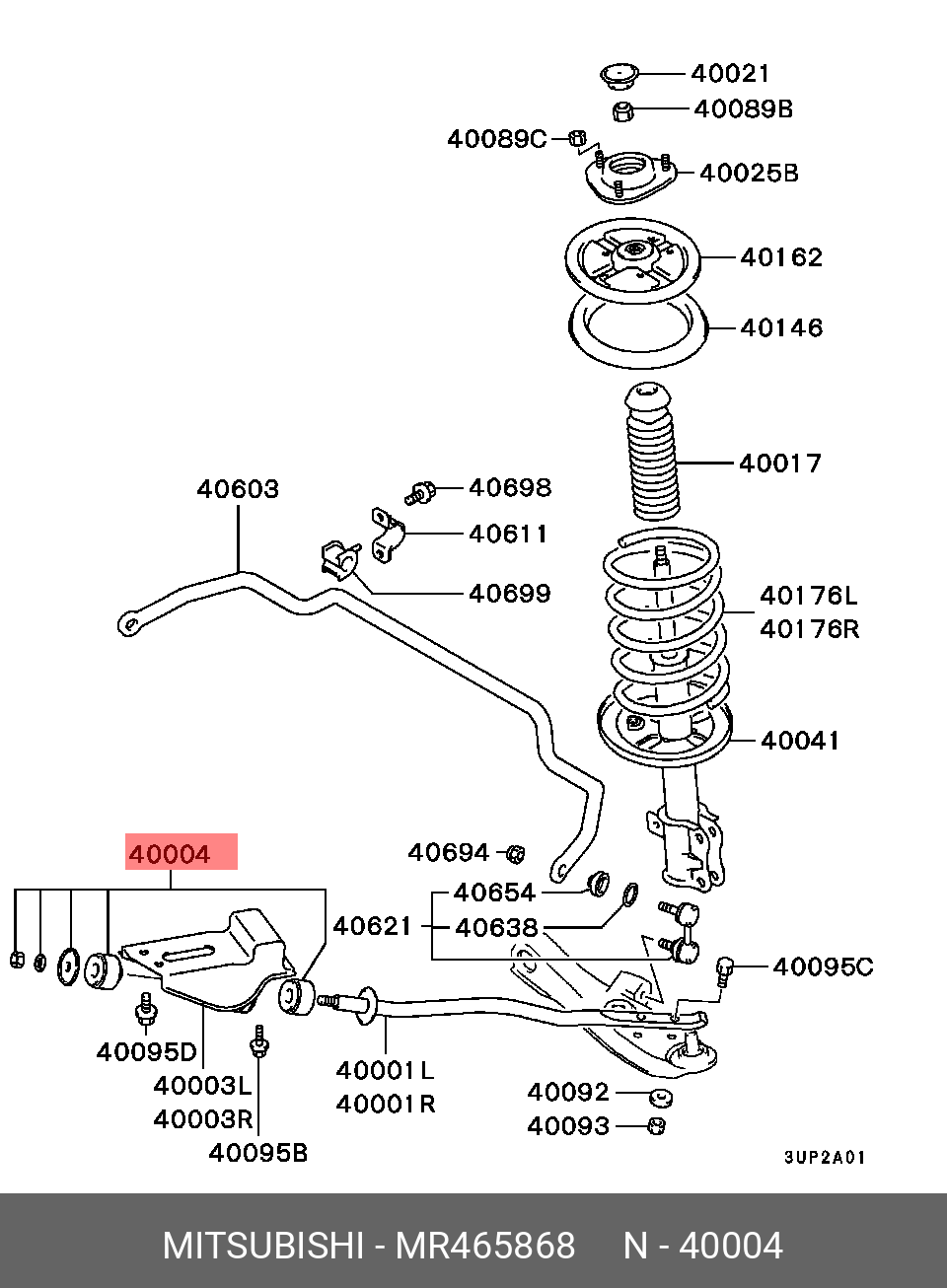 40021
40089B
40089C
40025B
40162
40146
40017
40603
40698
40611
40699
40176L
40176R
40041
40004
40694
40654
40621
40638
40095C
40095D
40003L
40003R
40095B
40001L
40001R
40092
40093
3UP2A01

MITSUBISHI - MR465868 N - 40004