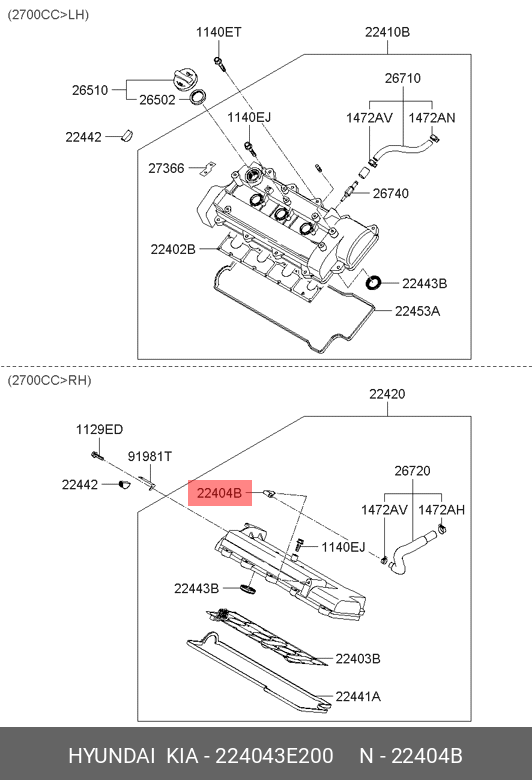 (2700CC>LH)

1140ET
22410B
26510
26502
26710
1140EJ
1472AV
1472AN
22442
27366
26740
22402B
22443B
22453A

(2700CC>RH)

22420
1129ED
91981T
22442
22404B
26720
1472AV
1472AH
1140EJ
22443B
22403B
22441A

HYUNDAI KIA - 224043E200 N - 22404B