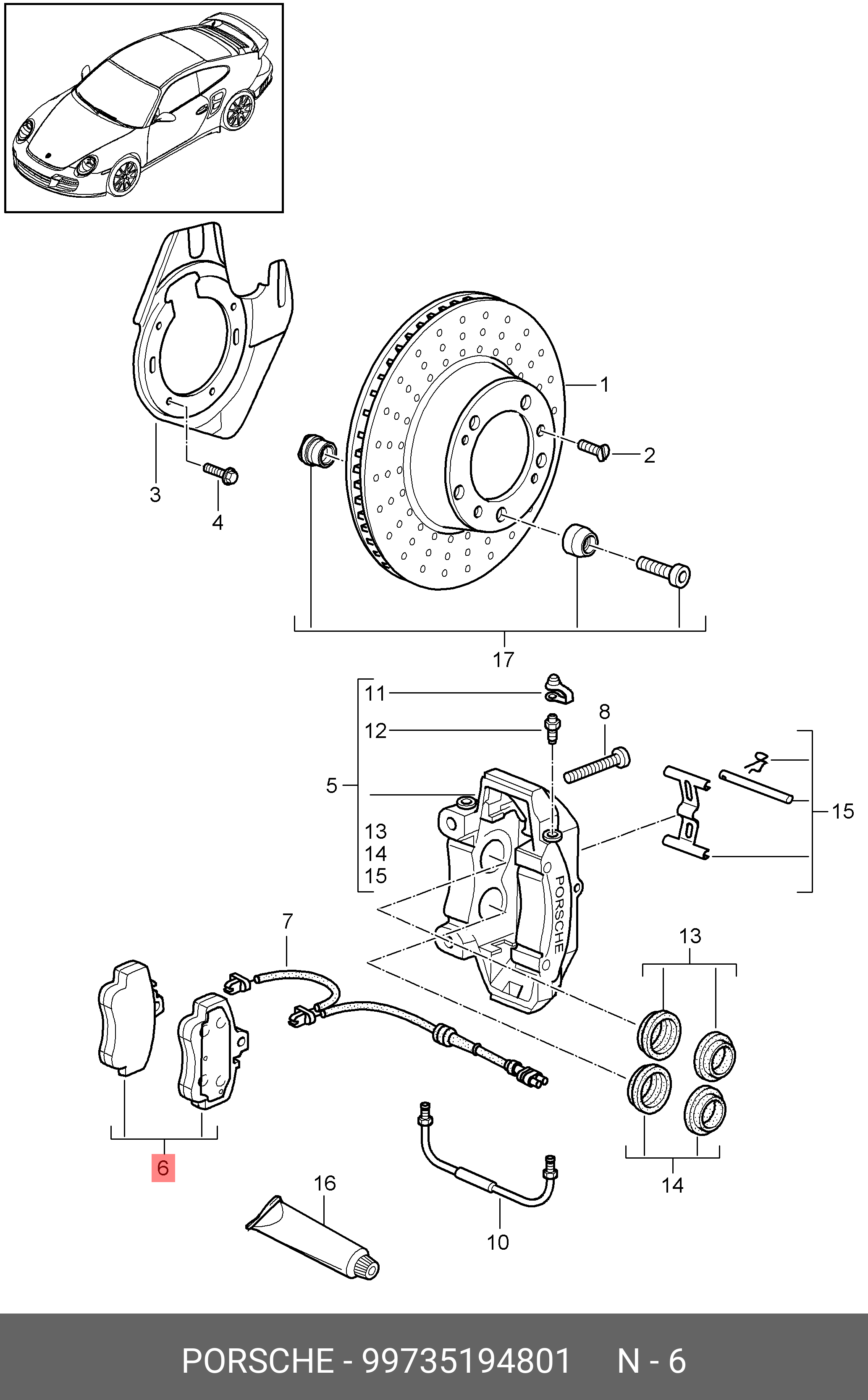 1
2
3
4
17
11
12
8
5
13
14
15
15
PORSCHE
7
13
6
16
10
14

PORSCHE - 99735194801 N - 6