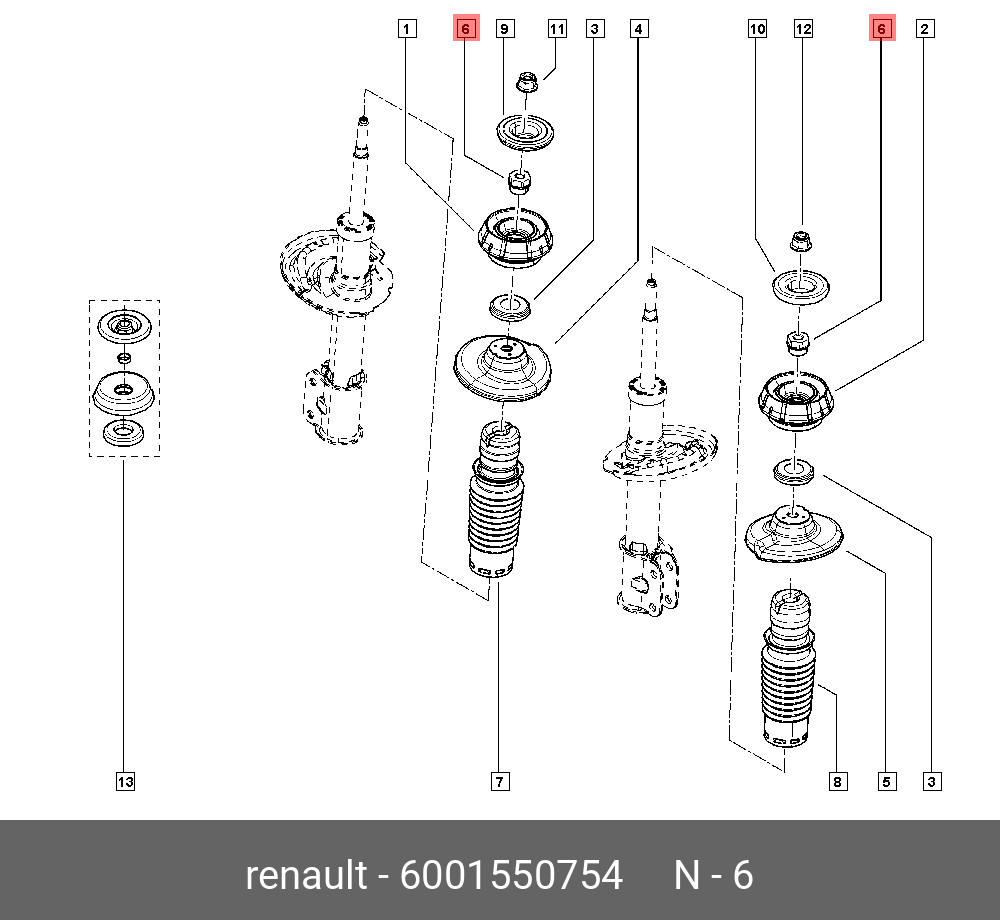 1 6 9 11 3 4 10 12 6 2

13 7 8 5 3

renault - 6001550754 N - 6