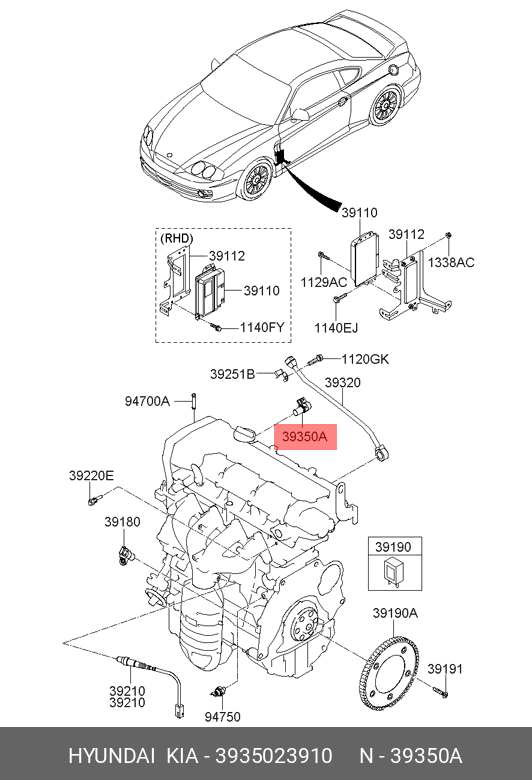 39110

(RHD)

39112

39110

1140FY

39112

1338AC

1129AC

1140EJ

1120GK

39251B

39320

94700A

39350A

39220E

39180

39190

39190A

39191

39210
39210

94750

HYUNDAI KIA - 3935023910 N - 39350A