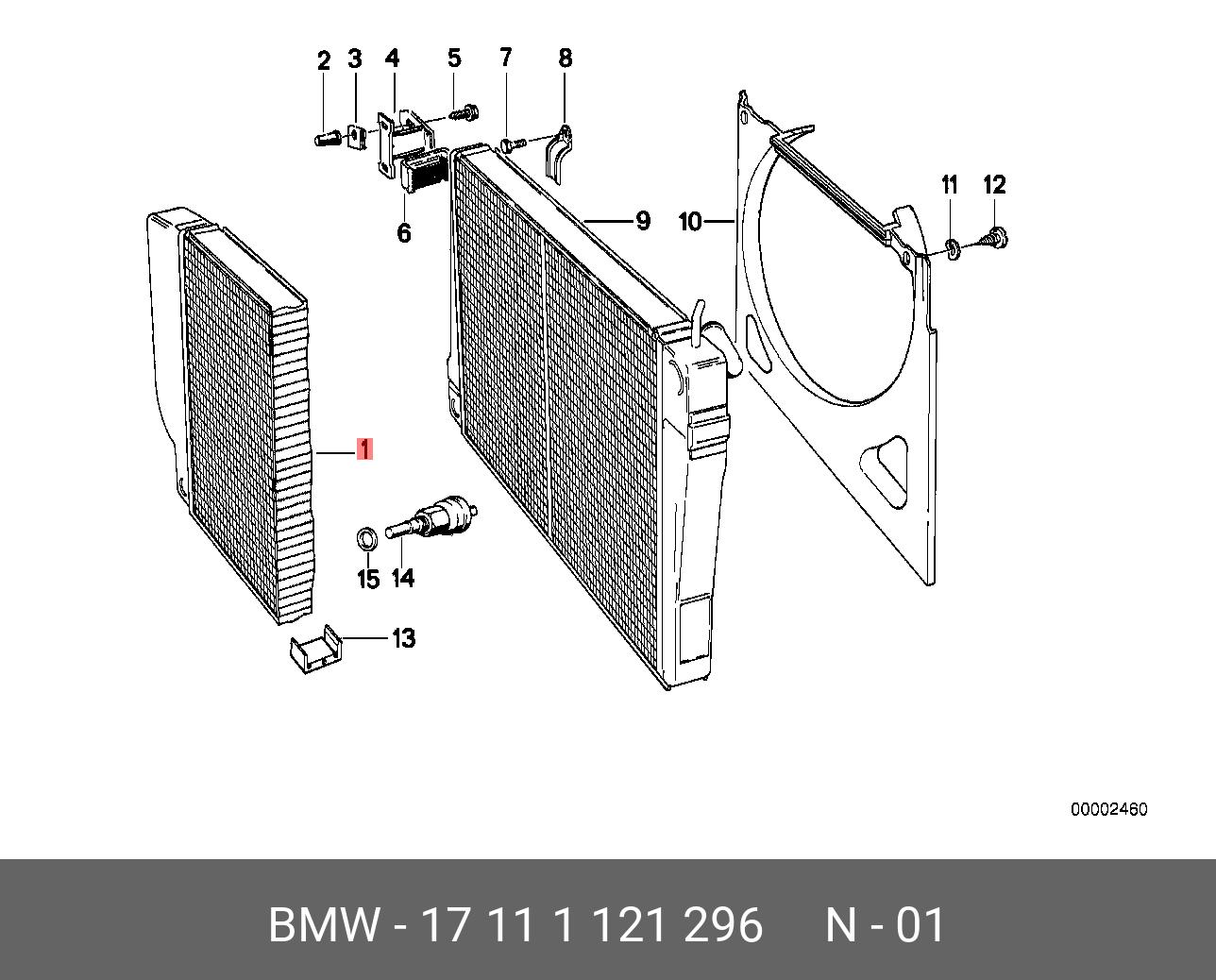 2 3 4 5 7 8

6

9

10

11 12

1

15 14

13

00002460

BMW - 17 11 1 121 296 N - 01