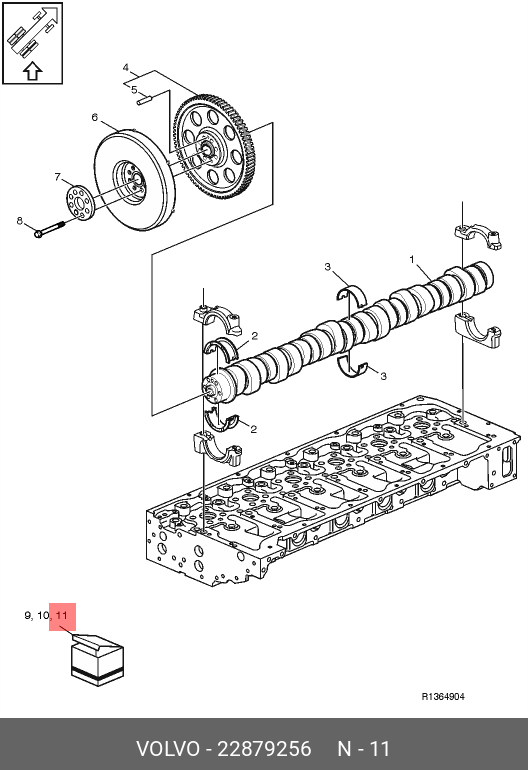 4
5
6
7
8
3
1
2
3
2
9, 10, 11
R1364904
VOLVO - 22879256 N - 11