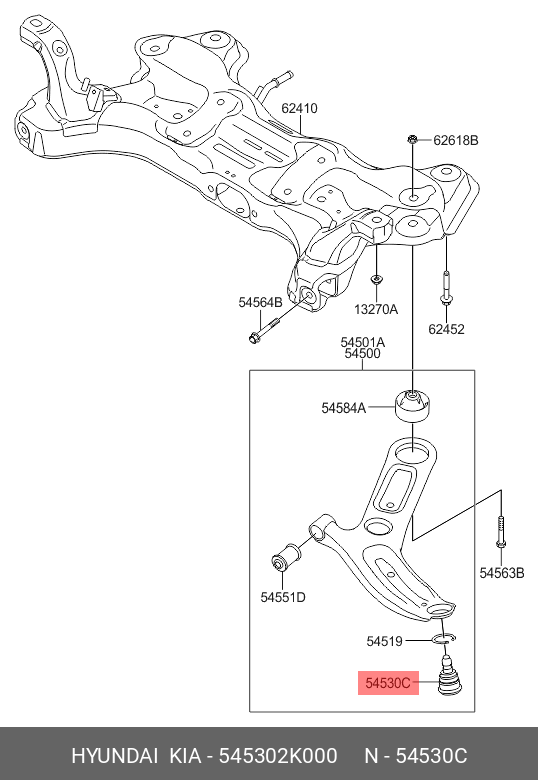 62410
62618B
54564B
13270A
62452
54501A
54500
54584A
54563B
54551D
54519
54530C
HYUNDAI KIA - 545302K000 N - 54530C