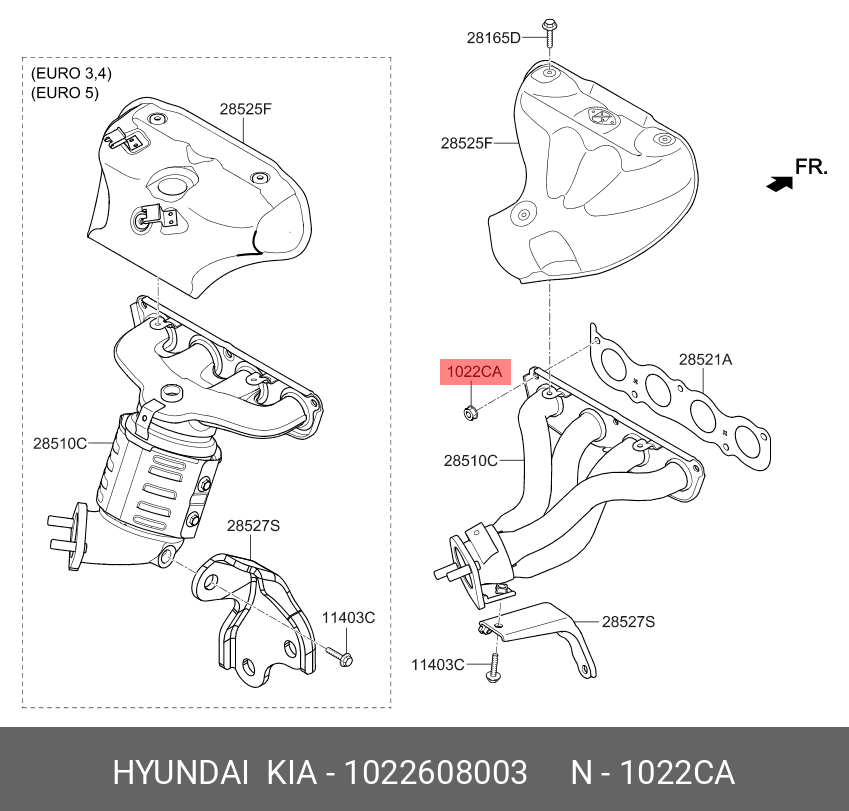 (EURO 3,4)
(EURO 5)

28525F

28510C

28527S

11403C

28165D

28525F

FR.

1022CA

28521A

28510C

28527S

11403C

HYUNDAI KIA - 1022608003 N - 1022CA