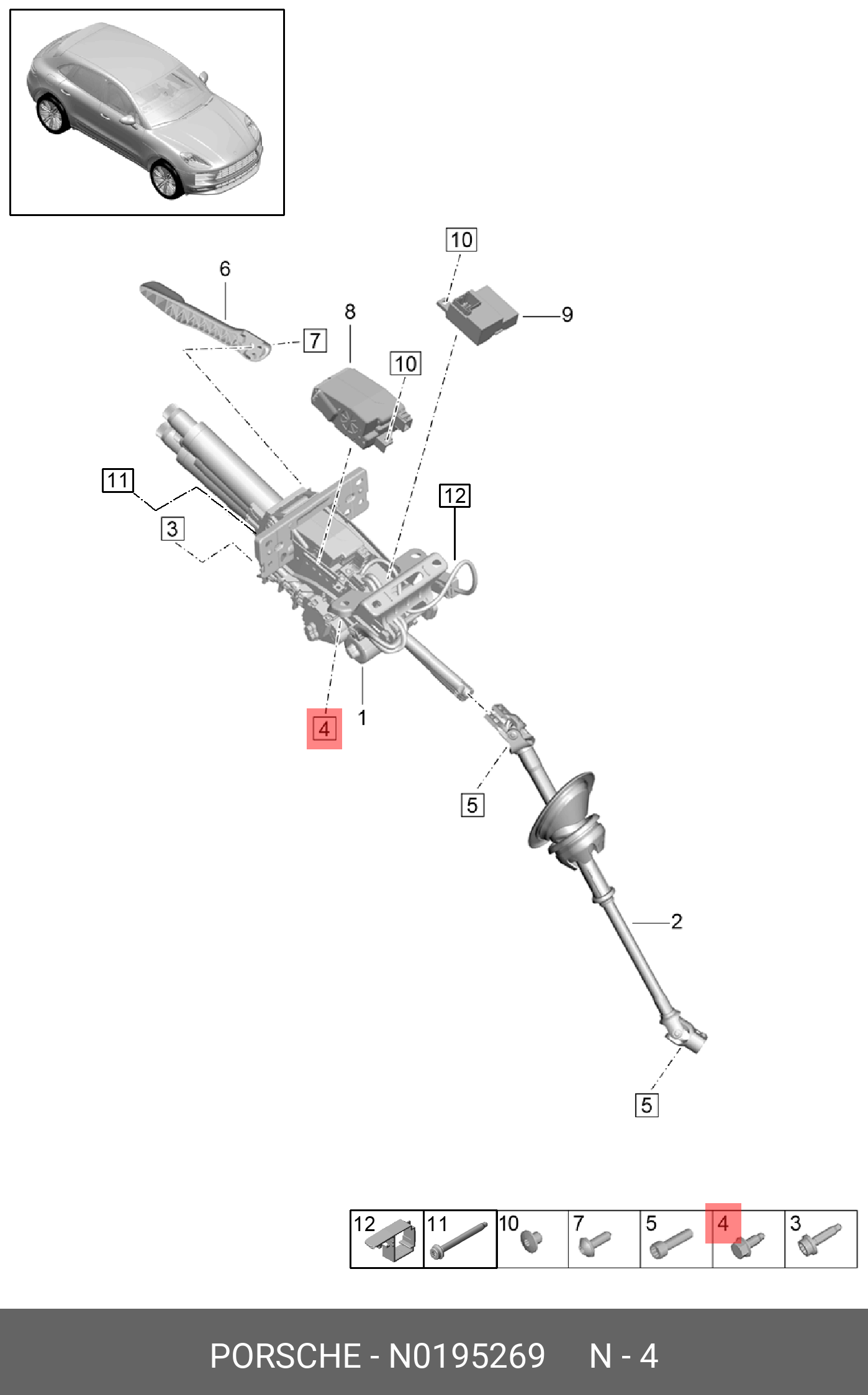 10
6
8
9
7
10
11
12
3
4
1
5
2
5

12 11 10 7 5 4 3

PORSCHE - N0195269 N - 4