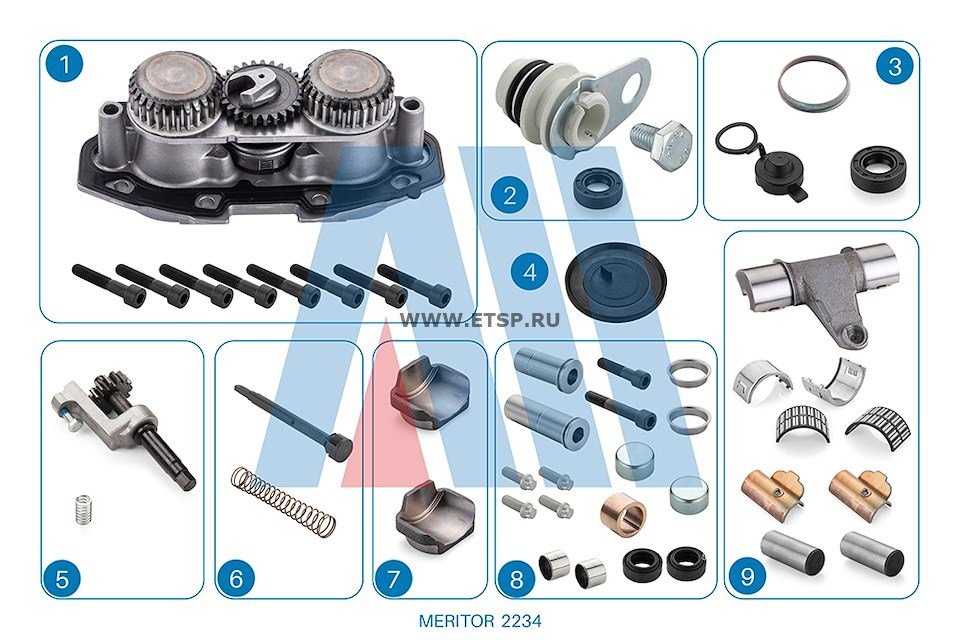 1
2
3
4
WWW.ETSP.RU
5
6
7
8
9
MERITOR 2234