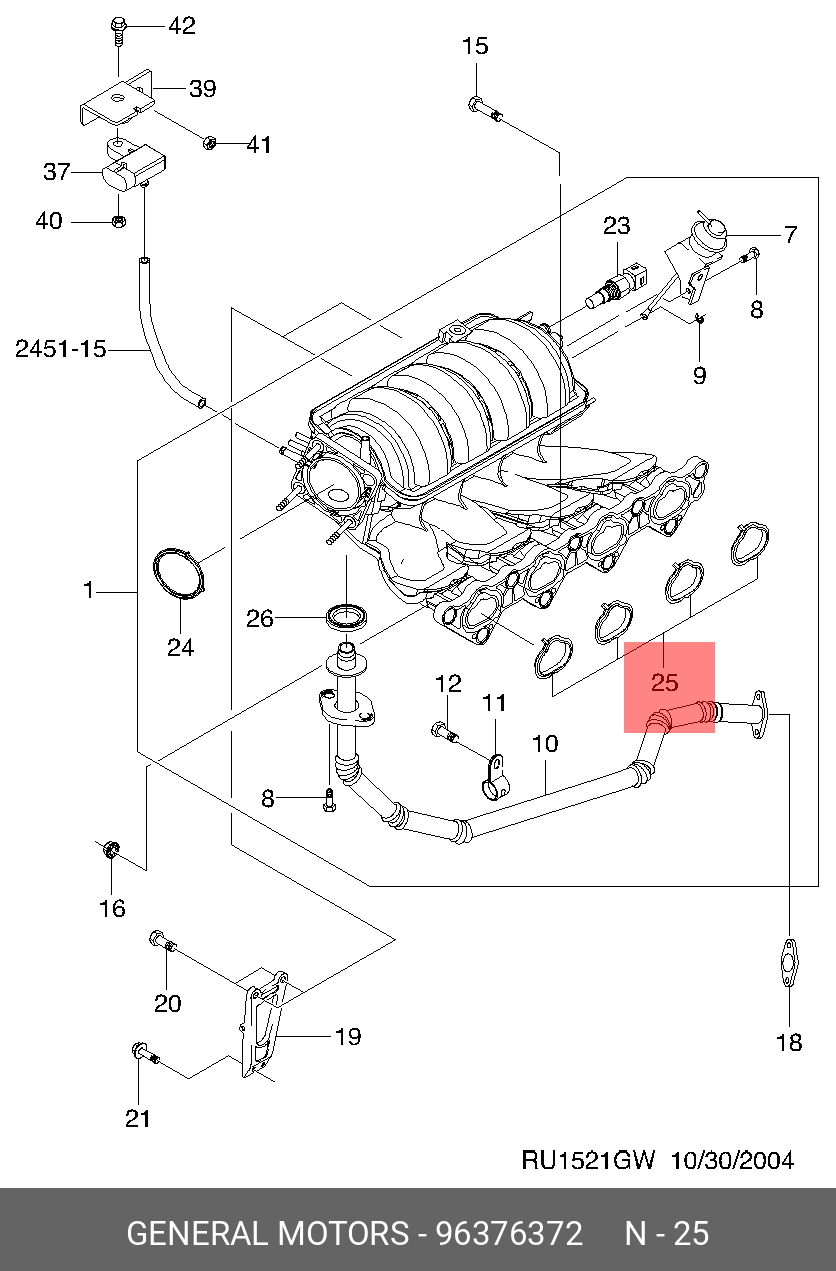 42
39
41
37
40
15
23
7
8
9
2451-15
1
24
26
25
12
11
10
8
16
20
19
21
18
RU1521GW 10/30/2004
GENERAL MOTORS - 96376372 N - 25