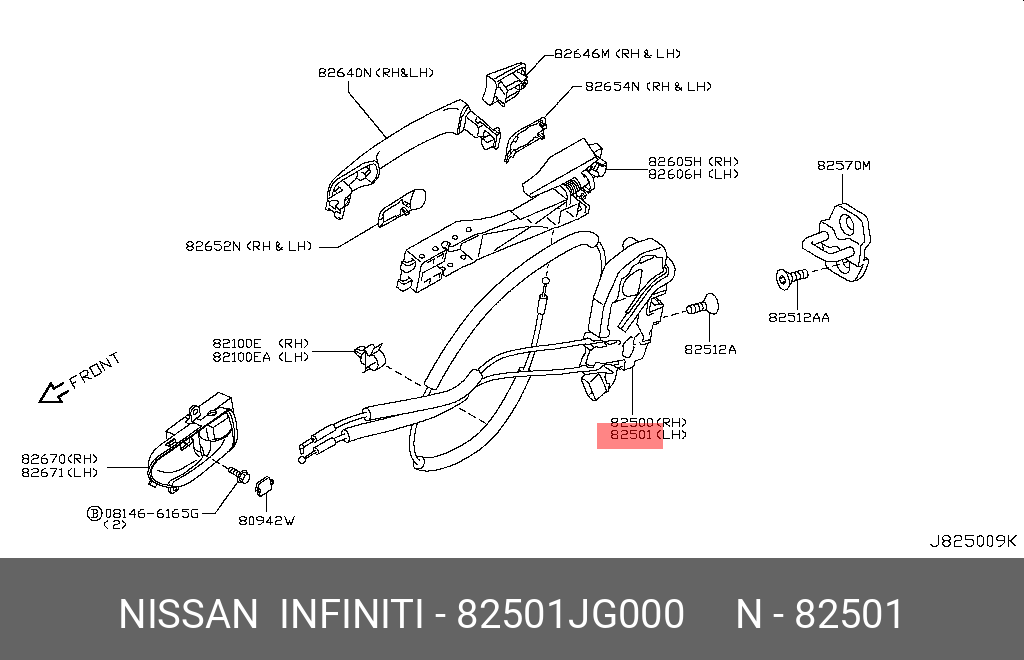 82640N (RH&LH)
82646M (RH & LH)
82654N (RH & LH)
82605H (RH)
82606H (LH)
82570M
82652N (RH & LH)
82512AA
82512A
82100E (RH)
82100EA (LH)
FRONT
82500 (RH)
82501 (LH)
82670 (RH)
82671 (LH)
Ⓑ 08146-6165G
(2)
80942W
J825009K

NISSAN INFINITI - 82501JG000 N - 82501