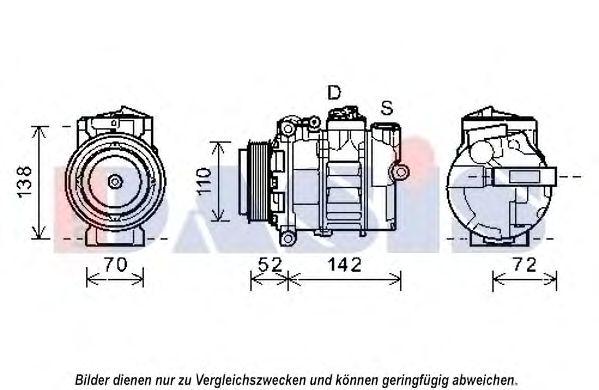 D

S

138

110

70

52

142

72

DASIS

Bilder dienen nur zu Vergleichszwecken und können geringfügig abweichen.