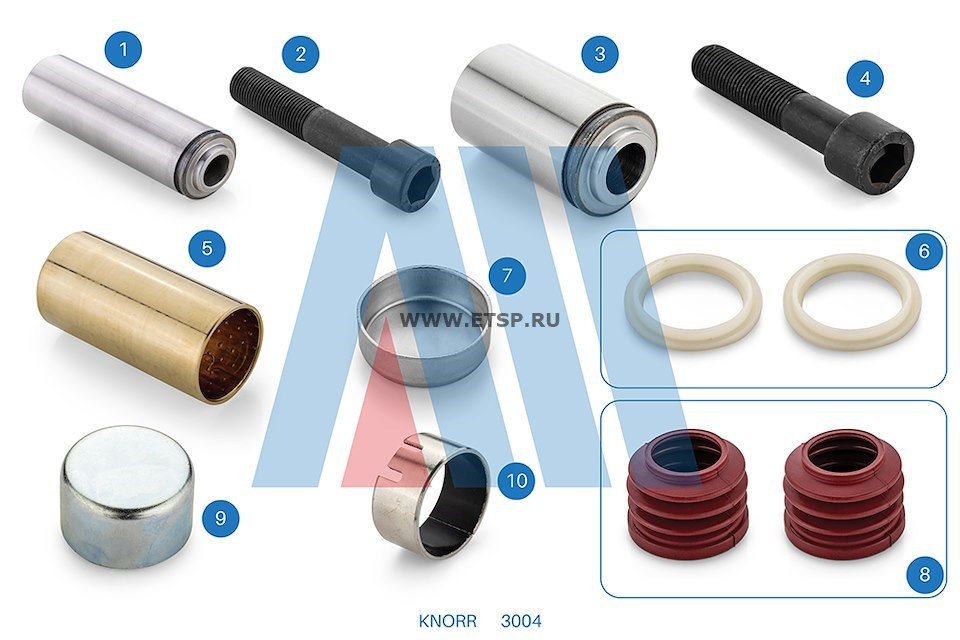 1
2
3
4
5
6
7
WWW.ETSP.RU
8
9
10
KNORR 3004