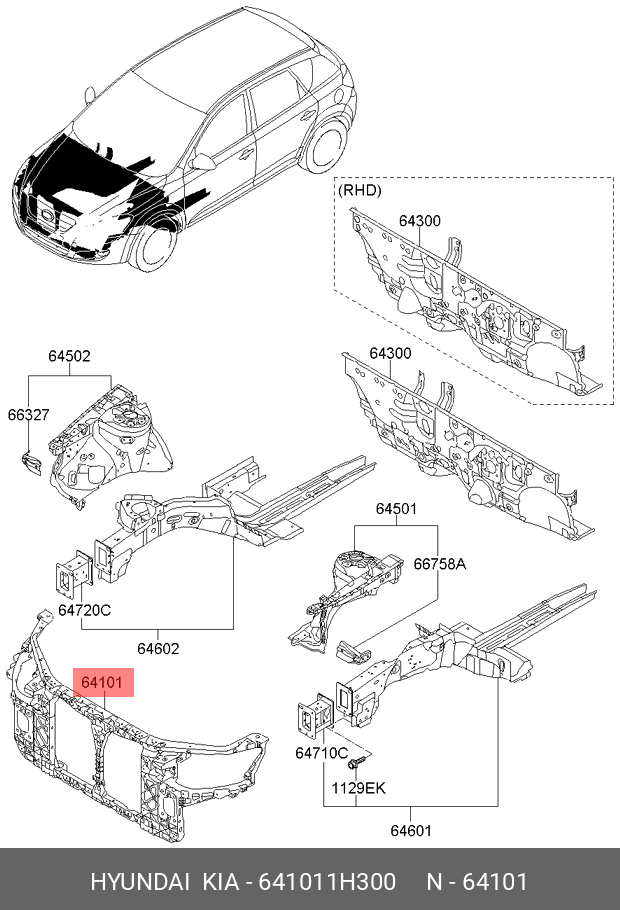 (RHD)

64300

64300

64502

66327

64501

66758A

64720C

64602

64101

64710C

1129EK

64601

HYUNDAI KIA - 641011H300 N - 64101