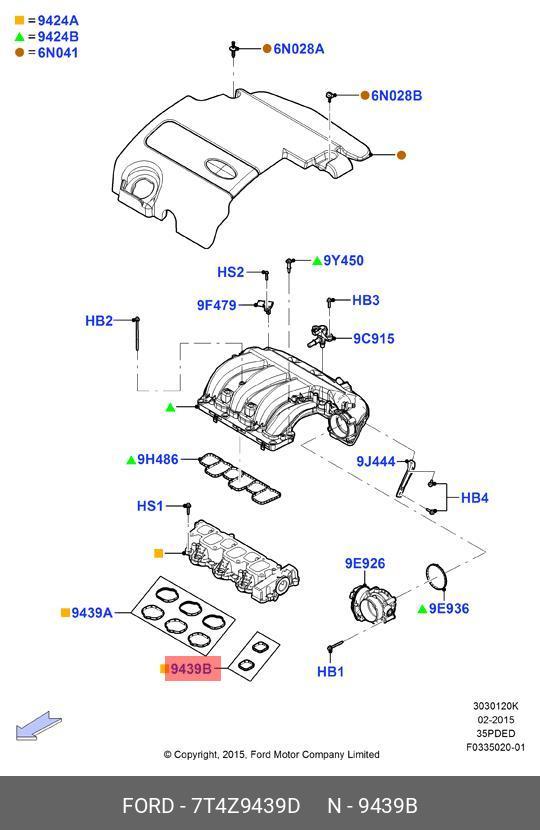 =9424A
=9424B
=6N041

6N028A
6N028B

HS2
9Y450
9F479
HB3
HB2
9C915

9H486
9J444
HB4
HS1

9E926
9439A
9E936
9439B
HB1

3030120K
02-2015
35PDED
F0335020-01

© Copyright, 2015, Ford Motor Company Limited

FORD - 7T4Z9439D N - 9439B