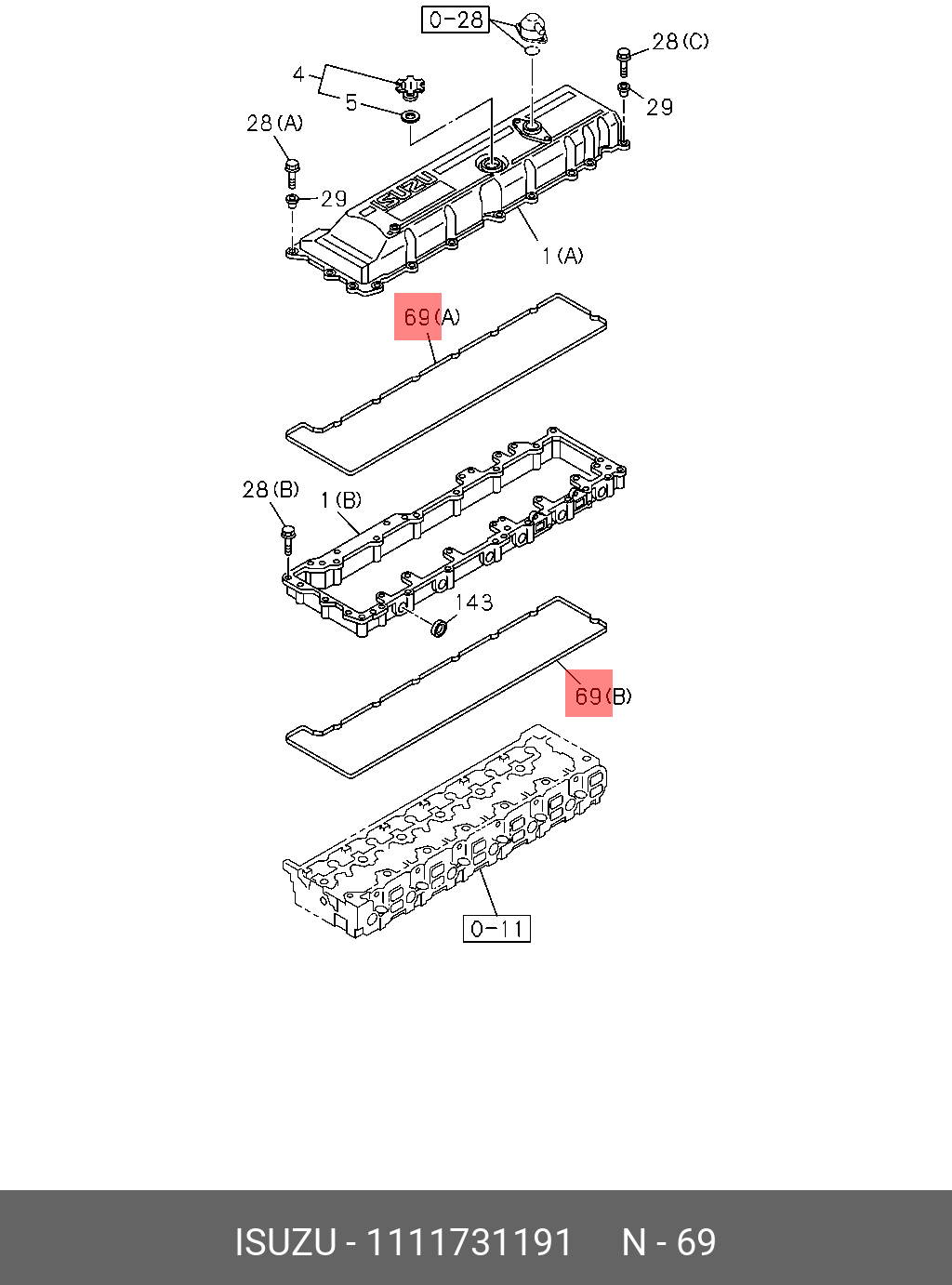 0-28
28(C)
4
5
29
28(A)
29
ISUZU
1(A)
69(A)
28(B)
1(B)
143
69(B)
0-11

ISUZU - 1111731191 N - 69