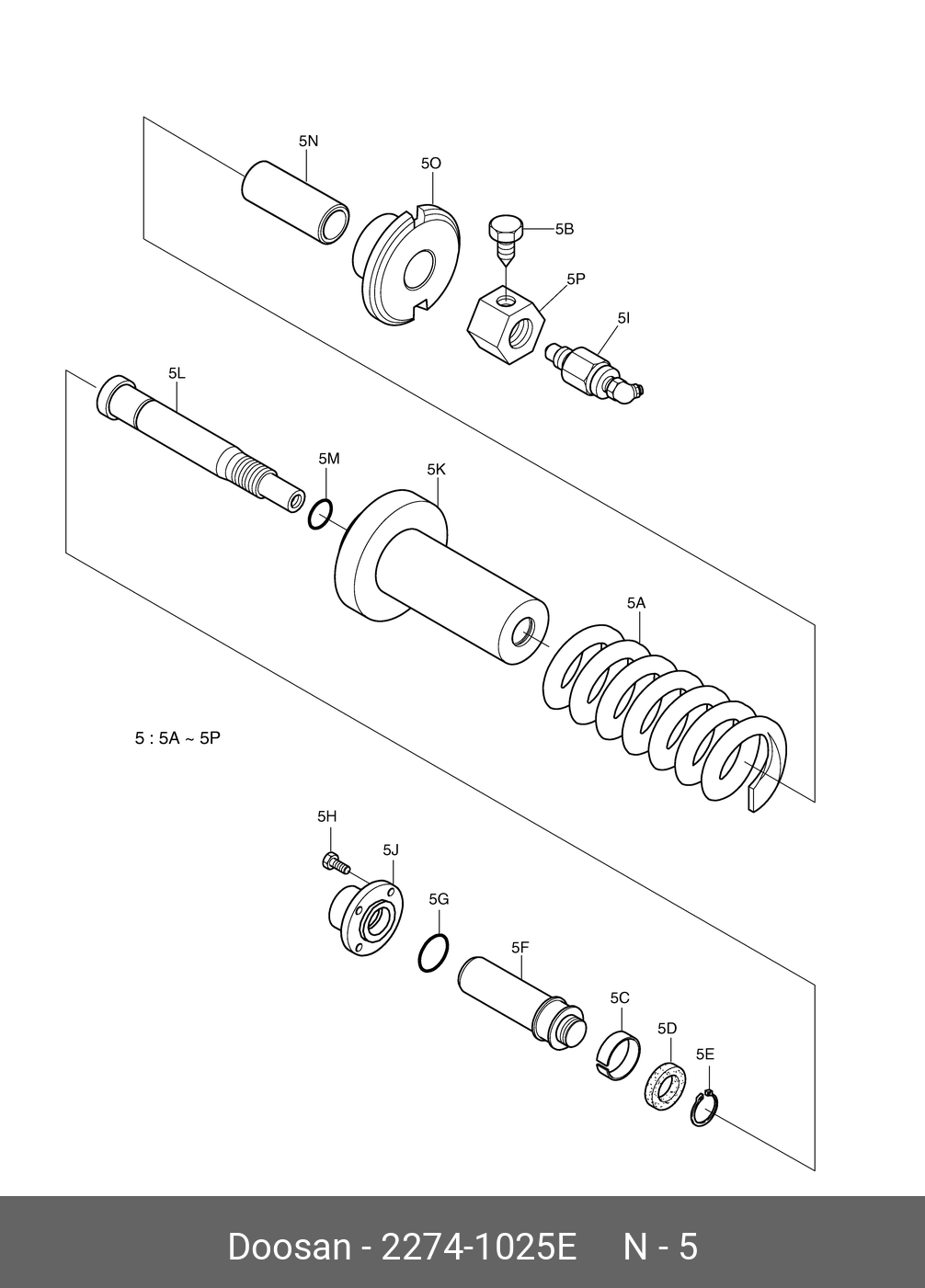 5N

5O

5B

5P

5I

5L

5M

5K

5A

5 : 5A ~ 5P

5H

5J

5G

5F

5C

5D

5E

Doosan - 2274-1025E N - 5