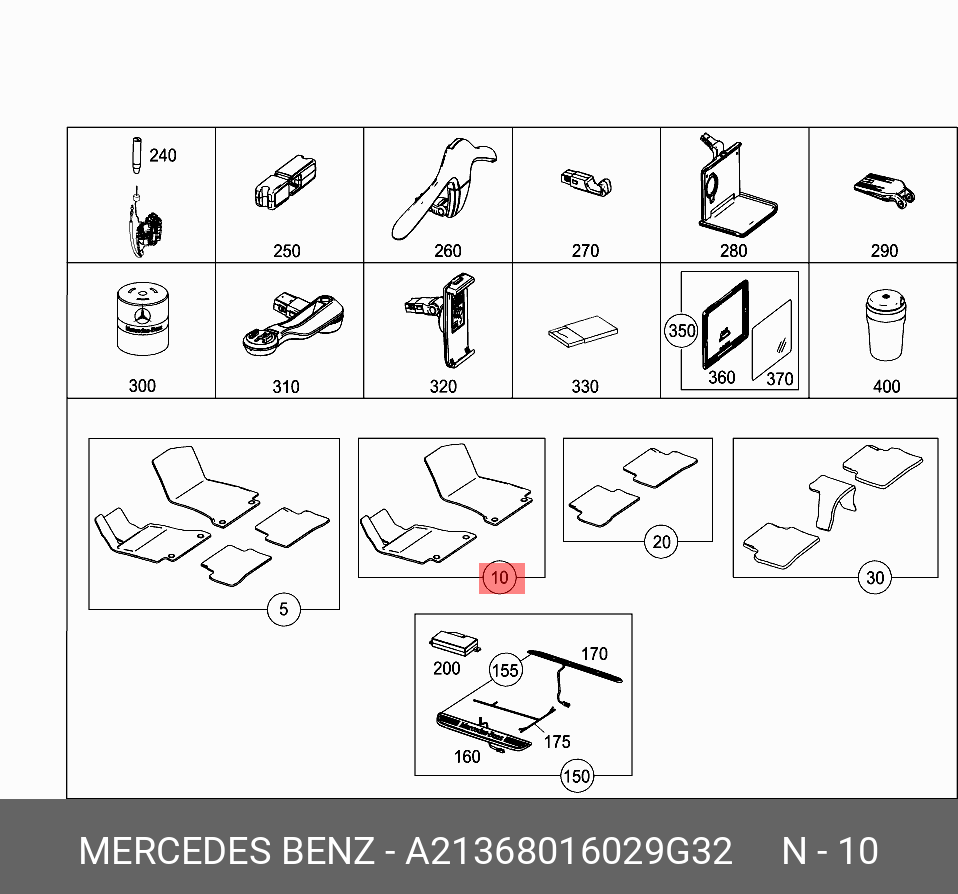 240
250
260
270
280
290
300
310
320
330
350
360
370
400
5
10
20
30
200
155
170
175
160
150

MERCEDES BENZ - A21368016029G32 N - 10