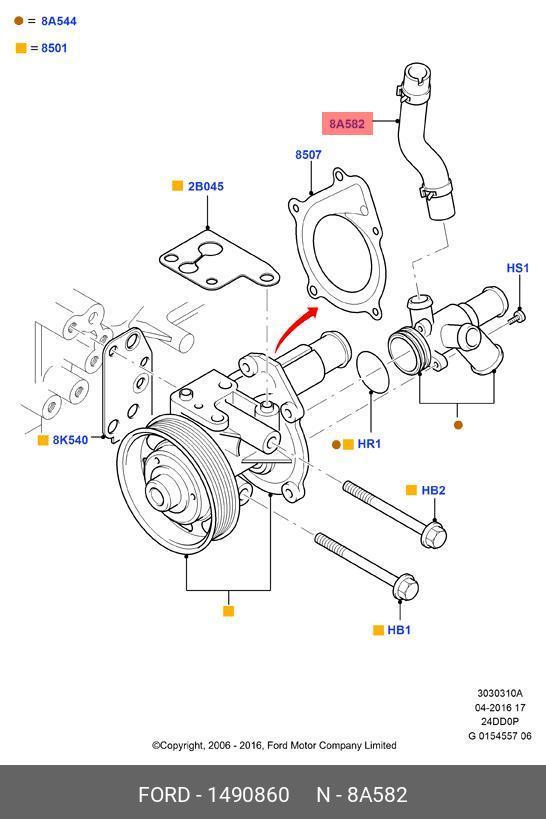 = 8A544

= 8501

8A582

8507

2B045

HS1

8K540

HR1

HB2

HB1

3030310A
04-2016 17
24DD0P
G 0154557 06

©Copyright, 2006 - 2016, Ford Motor Company Limited

FORD - 1490860 N - 8A582