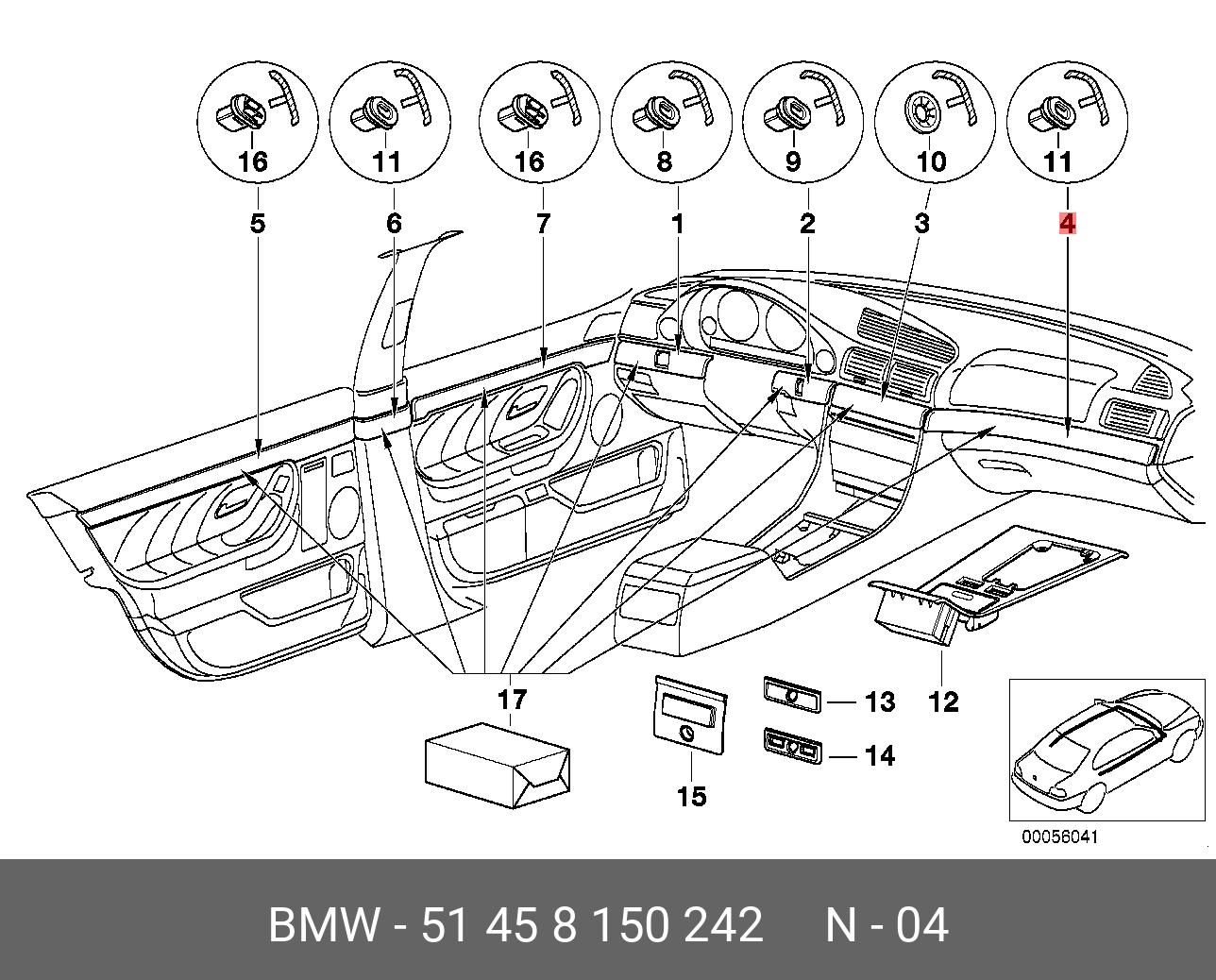 16 11 16 8 9 10 11

5 6 7 1 2 3 4

17

15

13

14

12

00056041

BMW - 51 45 8 150 242 N - 04