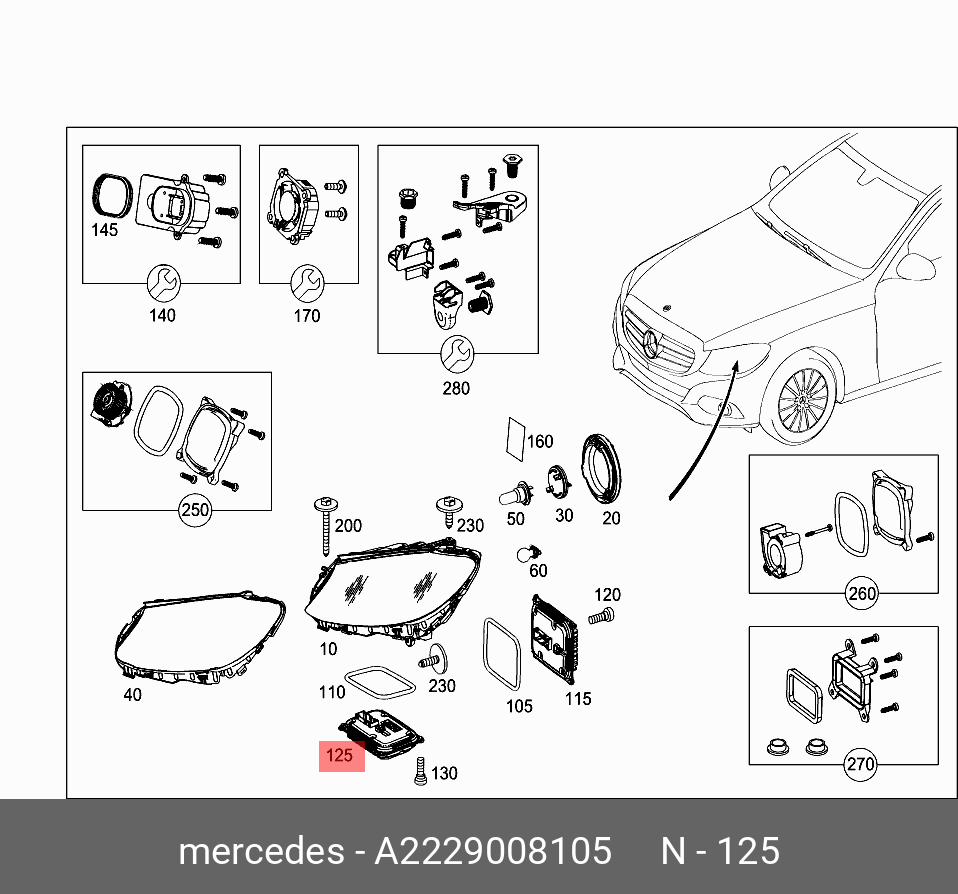 145
140
170
280
250
160
50
30
20
200
230
60
120
10
40
110
230
105
115
125
130
260
270

mercedes - A2229008105 N - 125