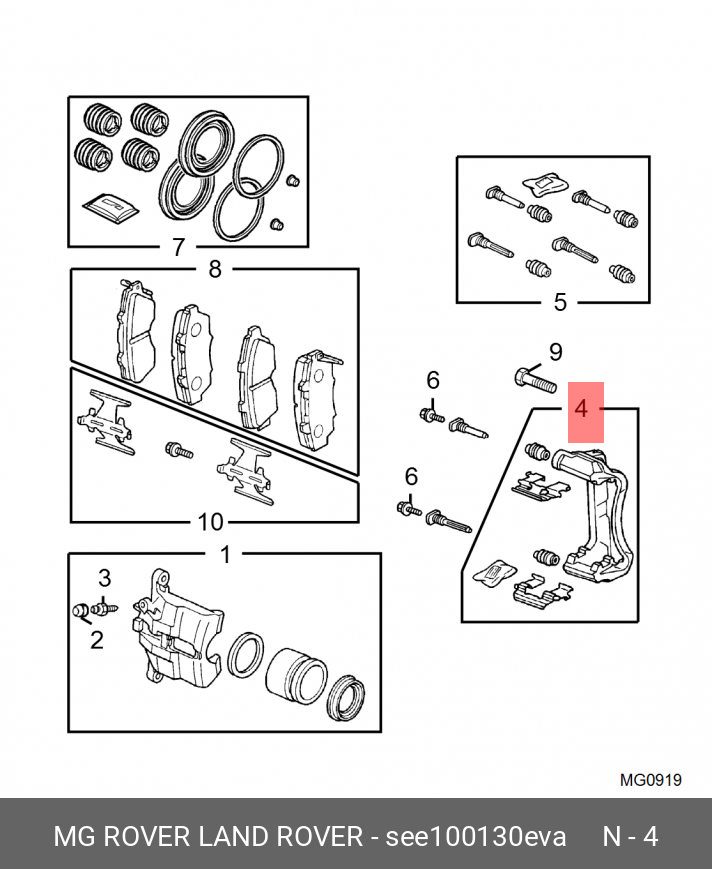 7

8

5

9

6

4

6

10

1

3

2

MG0919

MG ROVER LAND ROVER - see100130eva N - 4