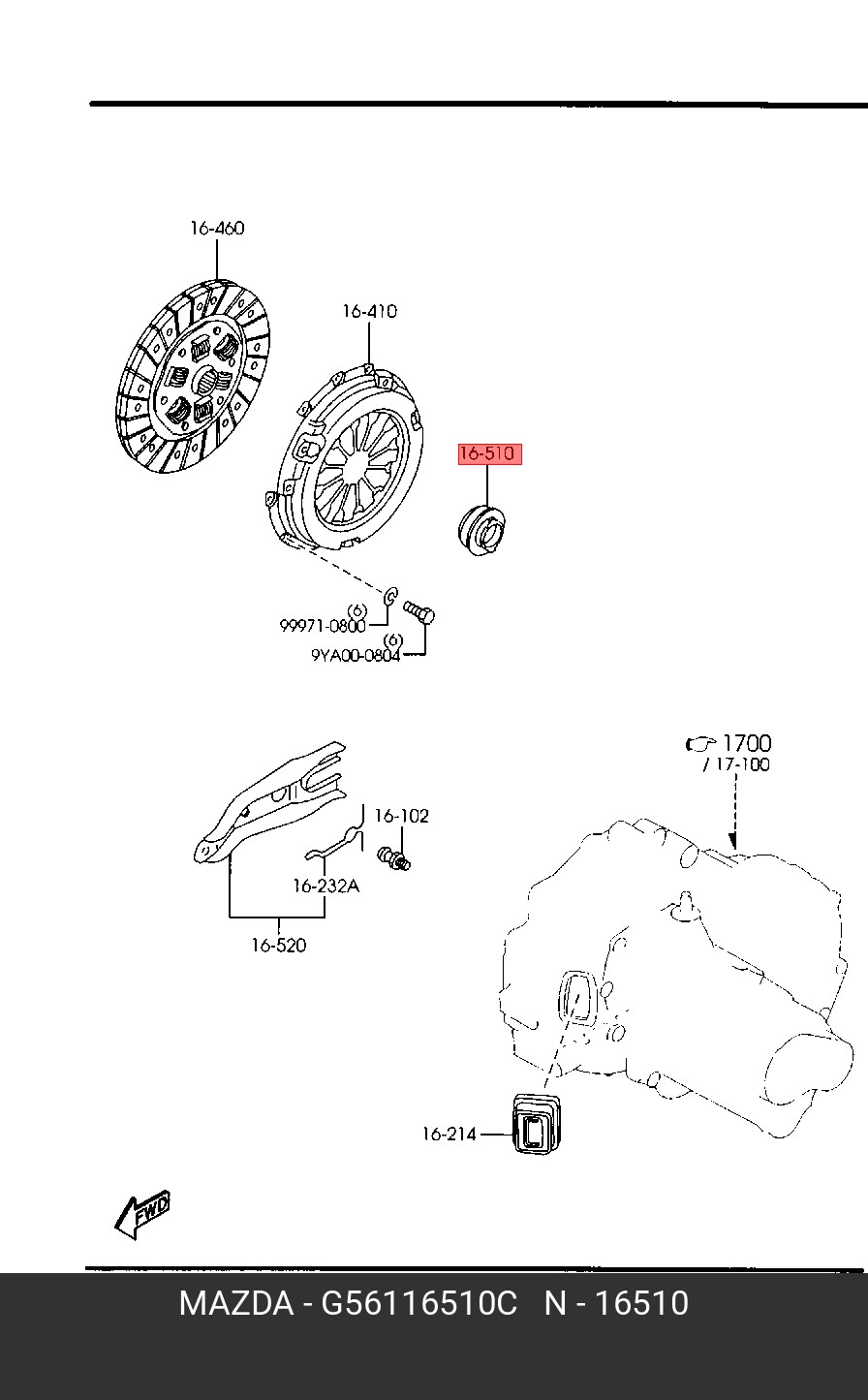 16-460

16-410

16-510

(6)
99971-0800

(6)
9YA00-0804

1700
/ 17-100

16-102

16-232A

16-520

16-214

FWD

MAZDA - G56116510C N - 16510