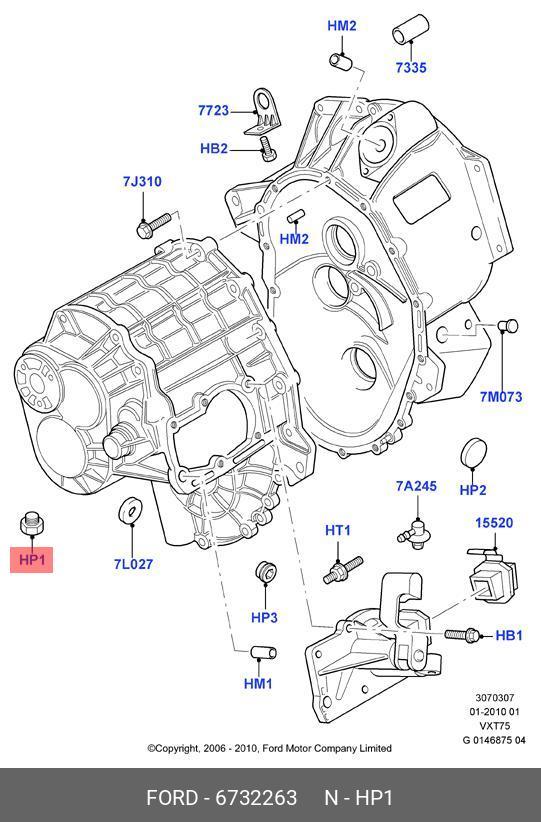 HM2
7335
7723
HB2
7J310
HM2
7M073
HP2
7A245
15520
HT1
HP1
7L027
HP3
HB1
HM1
3070307
01-2010 01
VXT75
G 0146875 04
©Copyright, 2006 - 2010, Ford Motor Company Limited
FORD - 6732263 N - HP1