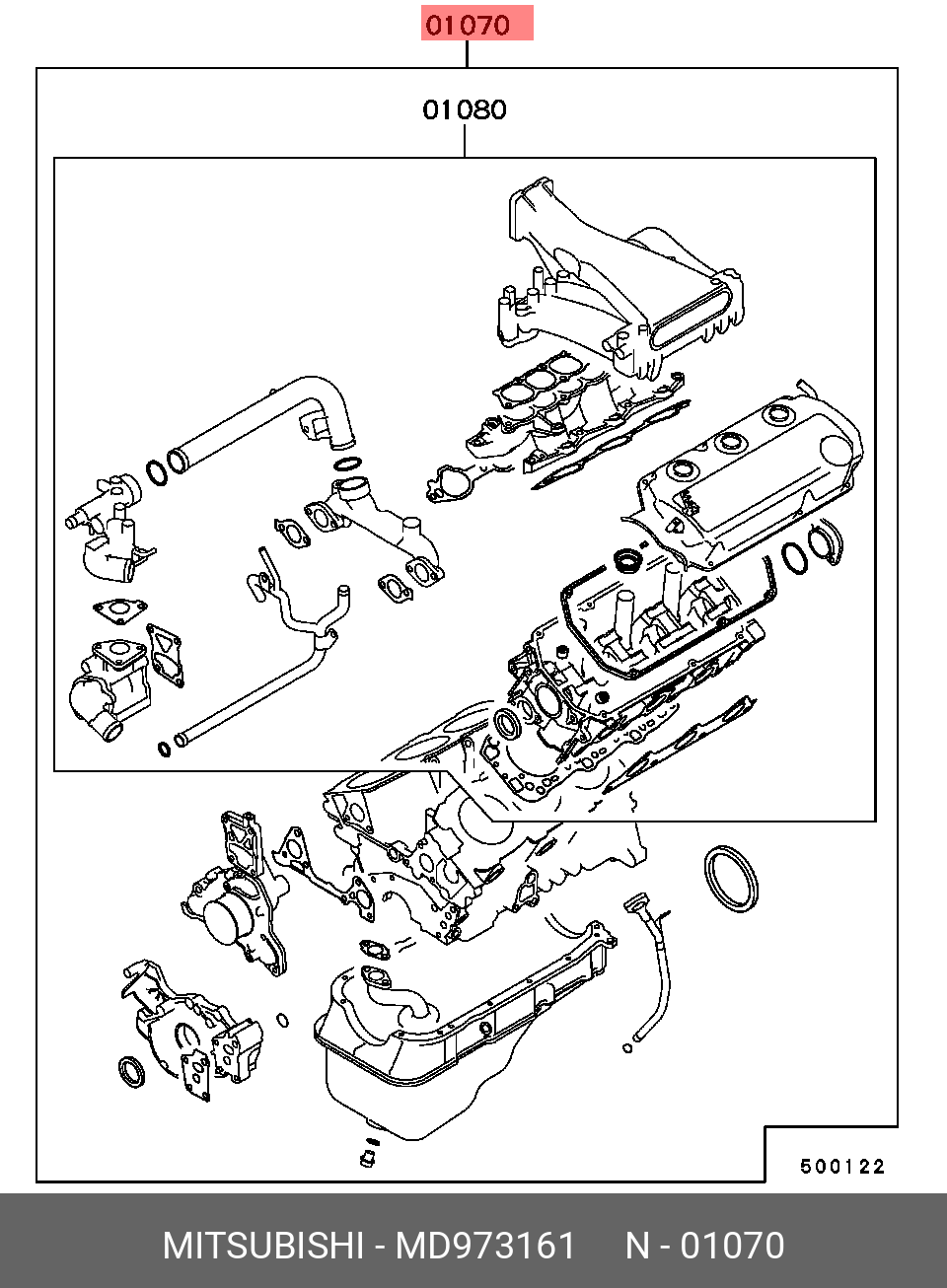 01070

01080

500122

MITSUBISHI - MD973161 N - 01070