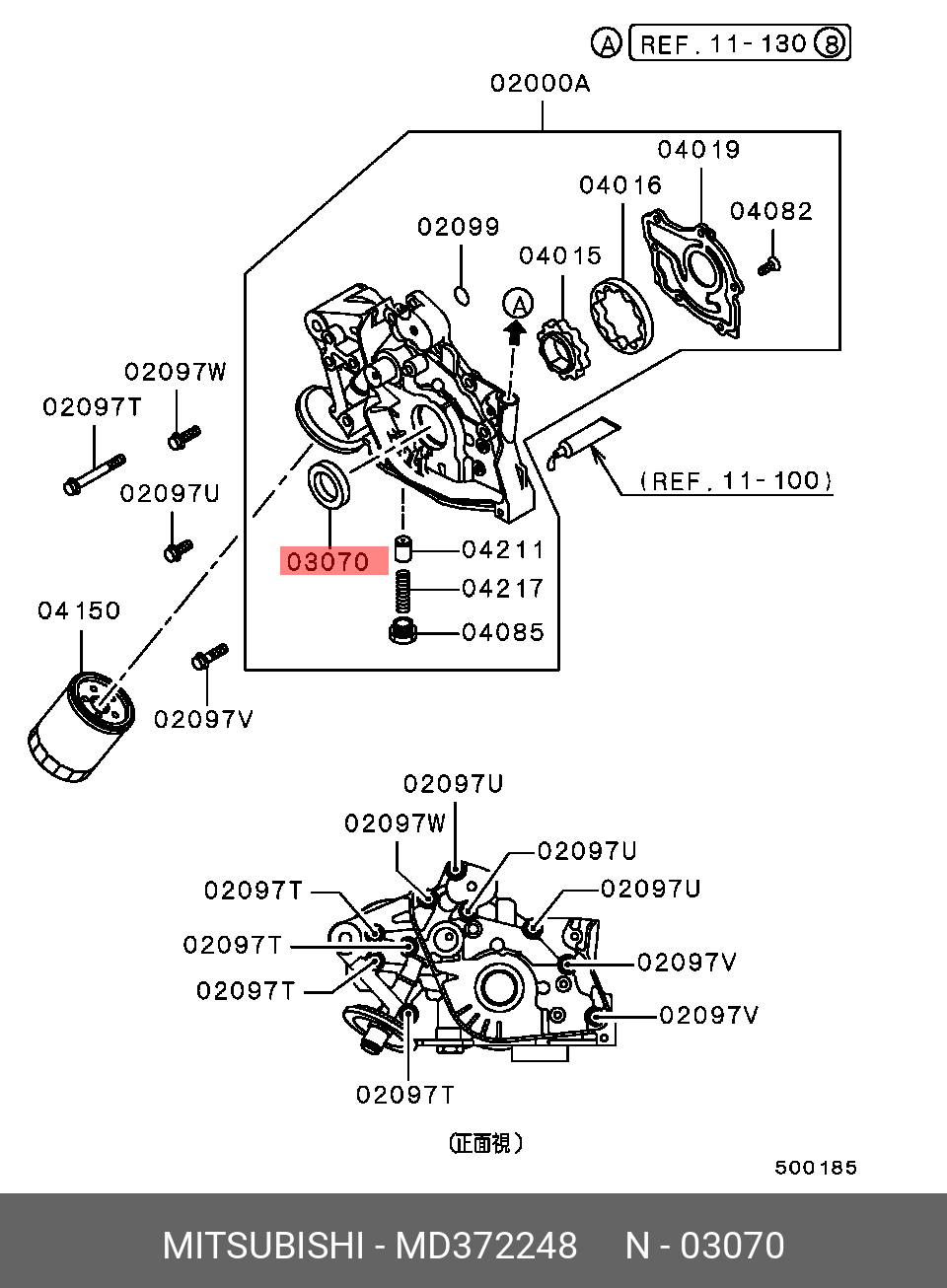 A REF. 11-130 8

02000A

04019
04016
04082
02099
04015
A

02097W
02097T
02097U

(REF. 11-100)

03070
04211
04217
04085

04150
02097V

02097U
02097W
02097U
02097T
02097U
02097T
02097V
02097T
02097V
02097T

(正面視)

500185

MITSUBISHI - MD372248 N - 03070