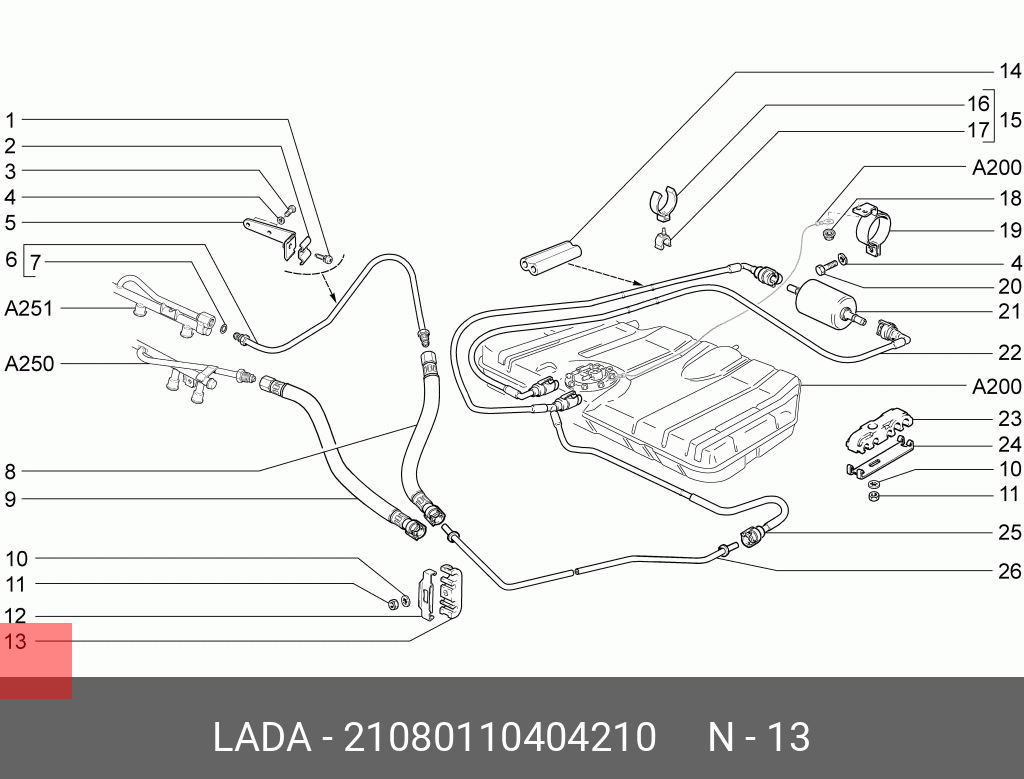 1
2
3
4
5
6
7
A251
A250
8
9
10
11
12
13

14
16
17
15
A200
18
19
4
20
21
22
A200
23
24
10
11
25
26

LADA - 21080110404210 N - 13