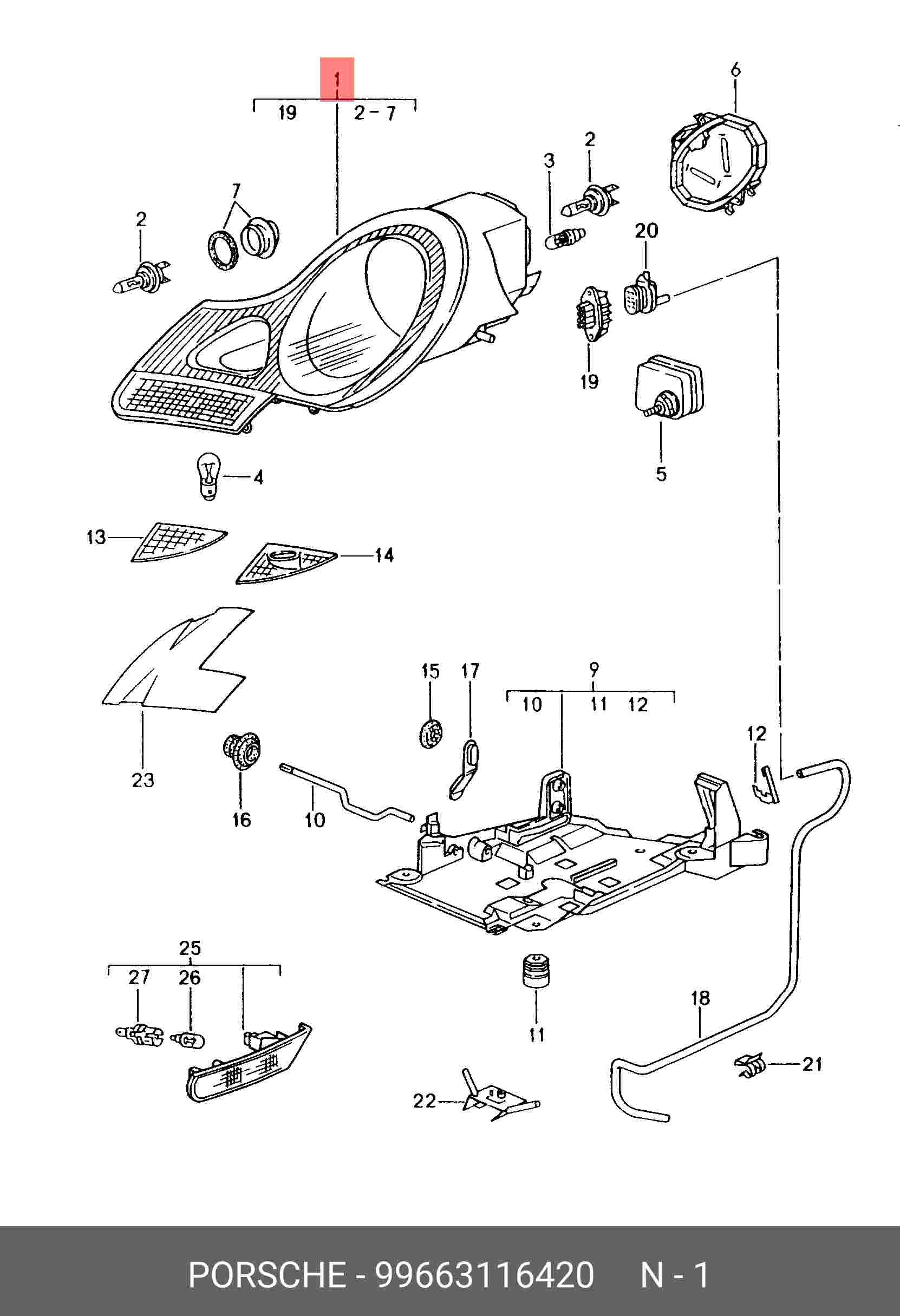 1
19 2 - 7
6
2
3
7
2
20
19
5
4
13
14
15
17
9
10 11 12
12
23
16
10
25
27 26
11
18
21
22
PORSCHE - 99663116420 N - 1