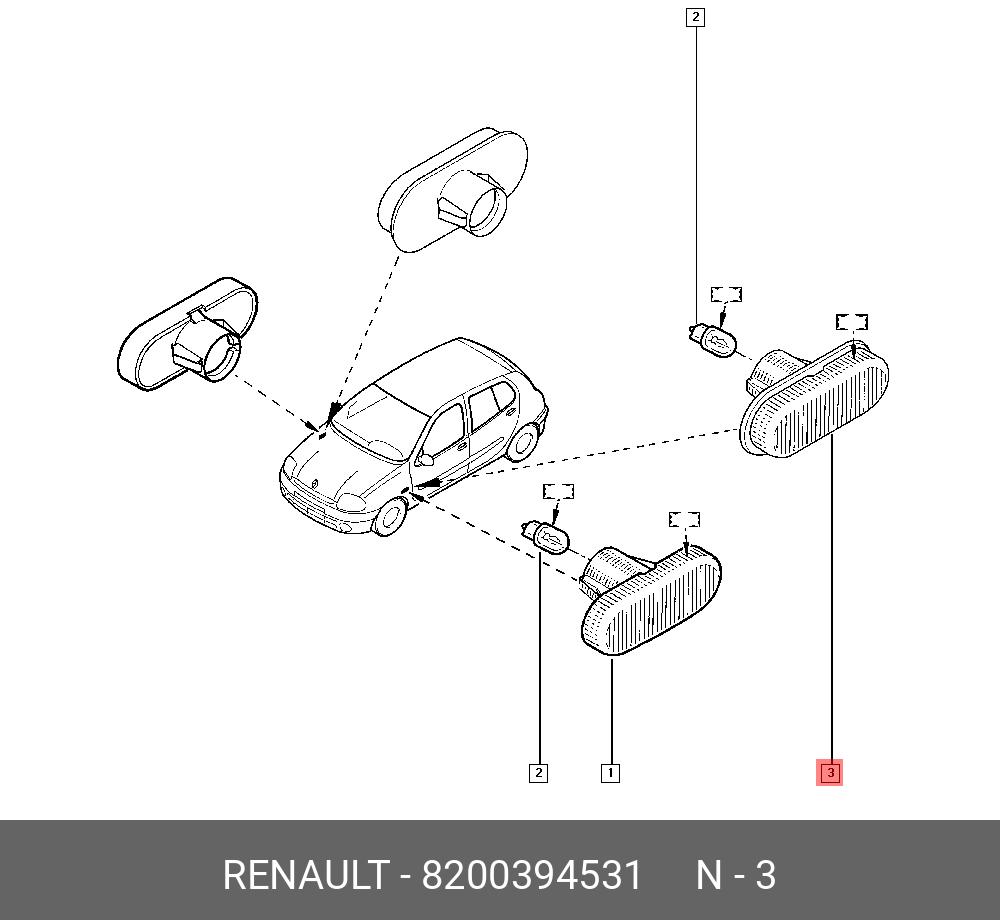 2

2

1

3

RENAULT - 8200394531 N - 3