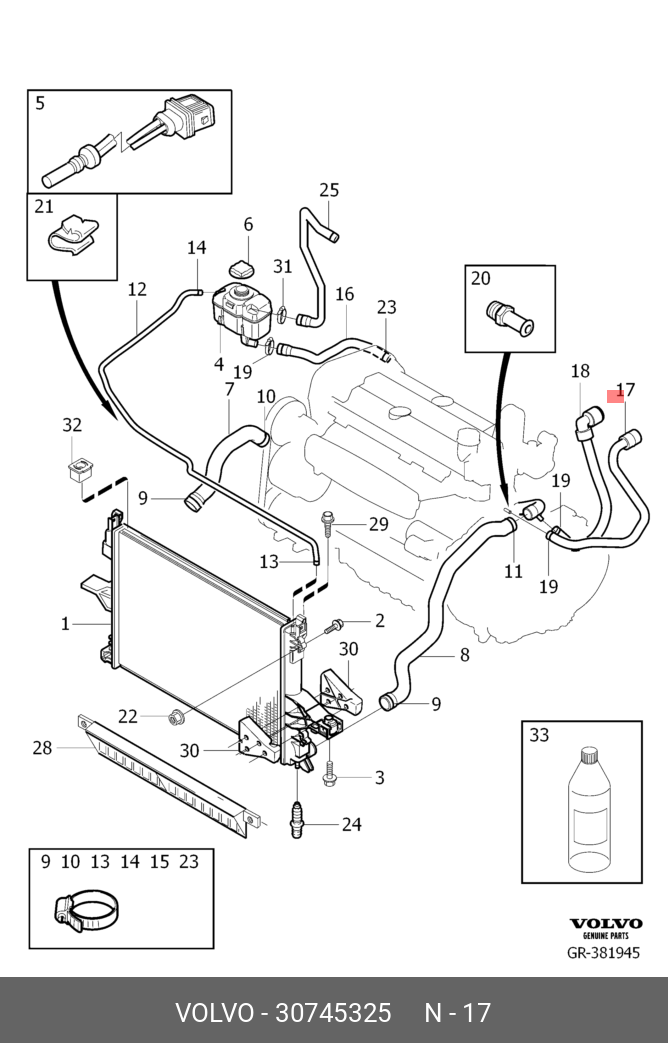 5

21

25

6

14

31

12

16

23

20

4

19

18

17

7

10

32

9

19

29

13

11

19

1

2

30

8

22

9

28

30

3

24

33

9 10 13 14 15 23

VOLVO
GENUINE PARTS
GR-381945

VOLVO - 30745325 N - 17