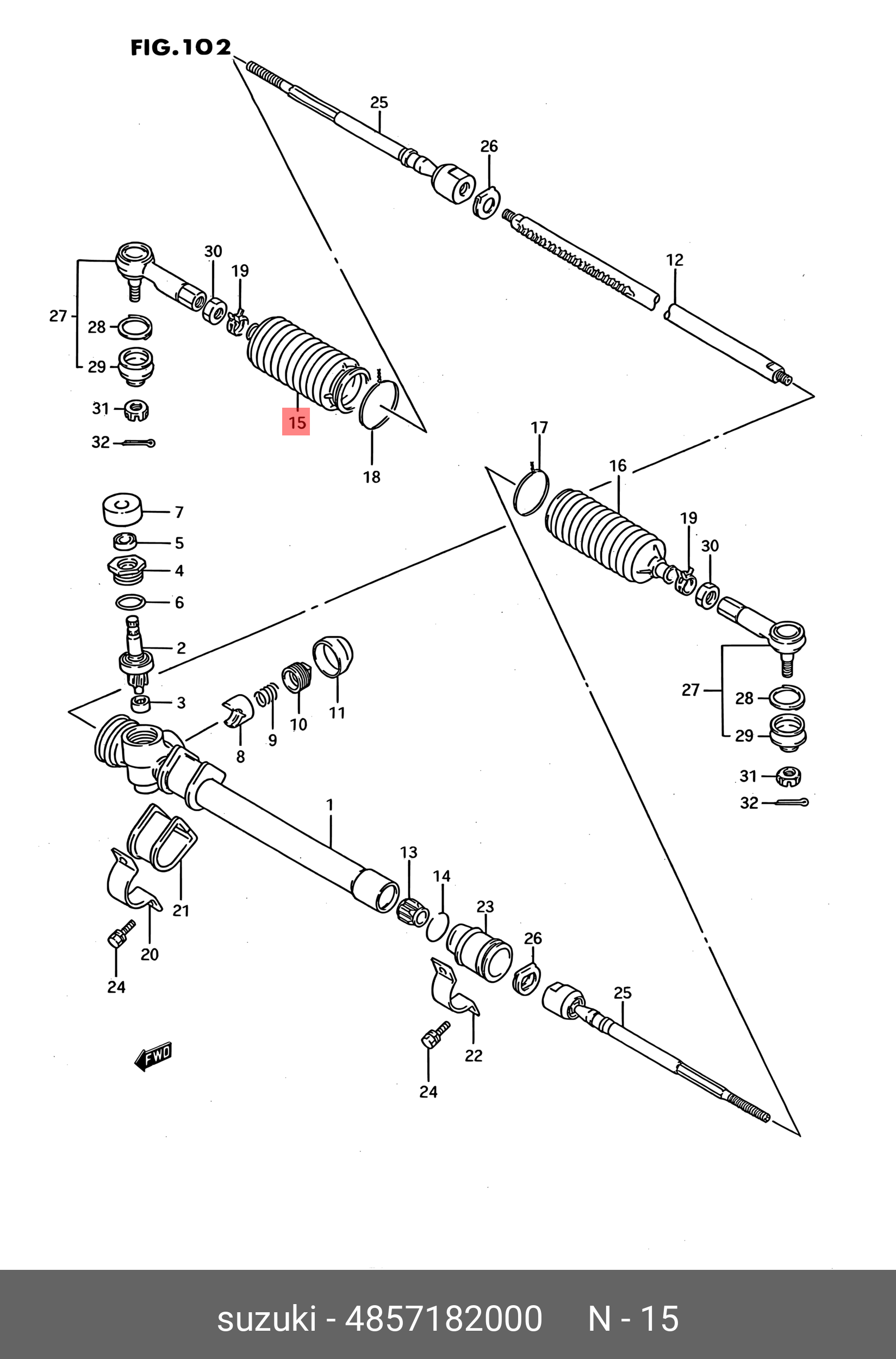 FIG.102

25
26
12
30
19
27
28
29
31
32
15
18
17
16
19
30
27
28
29
31
32
7
5
4
6
2
3
8
9
10
11
1
13
14
23
26
25
21
20
24
22
24
FWD

suzuki - 4857182000 N - 15