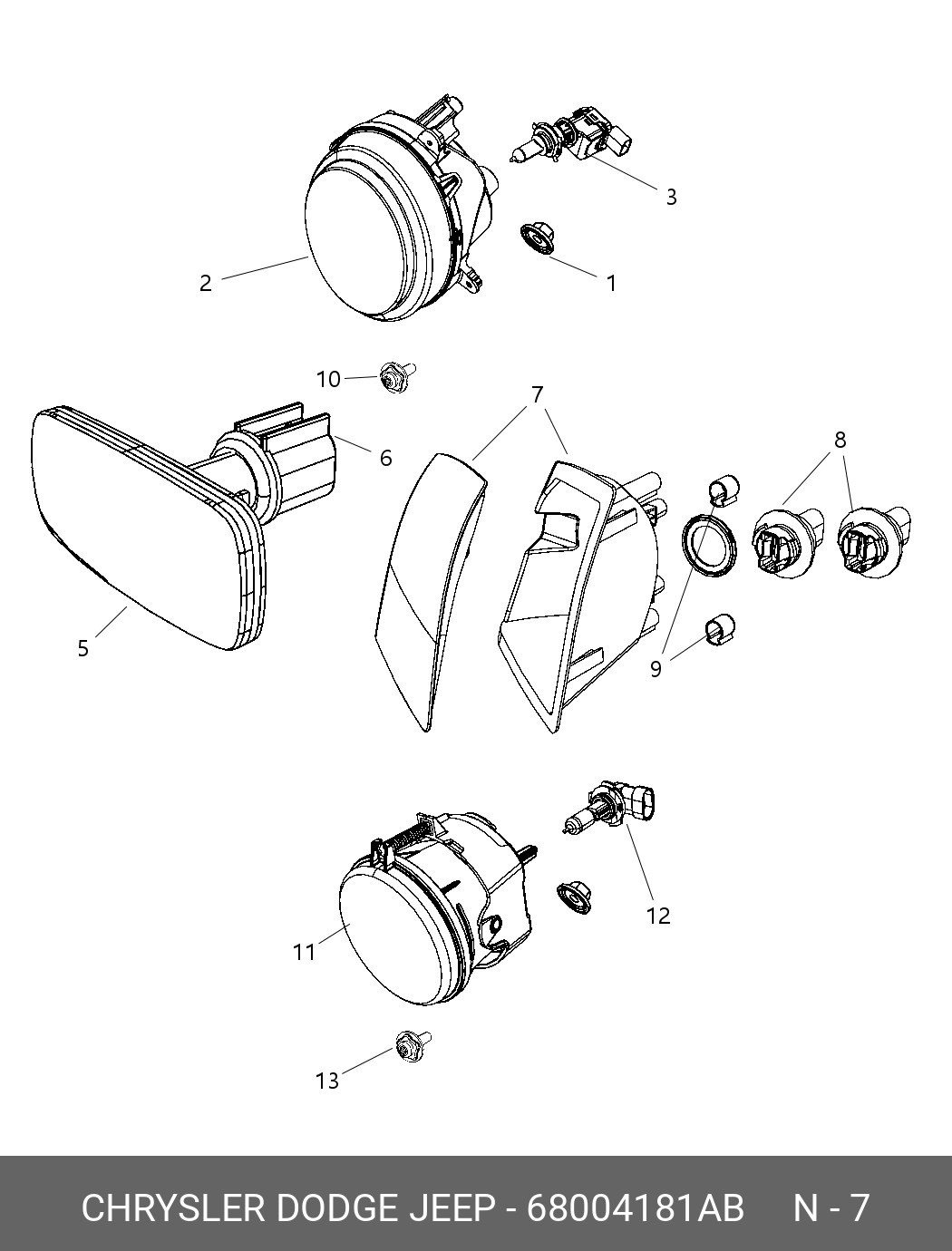 3
2
1
10
7
6
8
5
9
12
11
13

CHRYSLER DODGE JEEP - 68004181AB N - 7