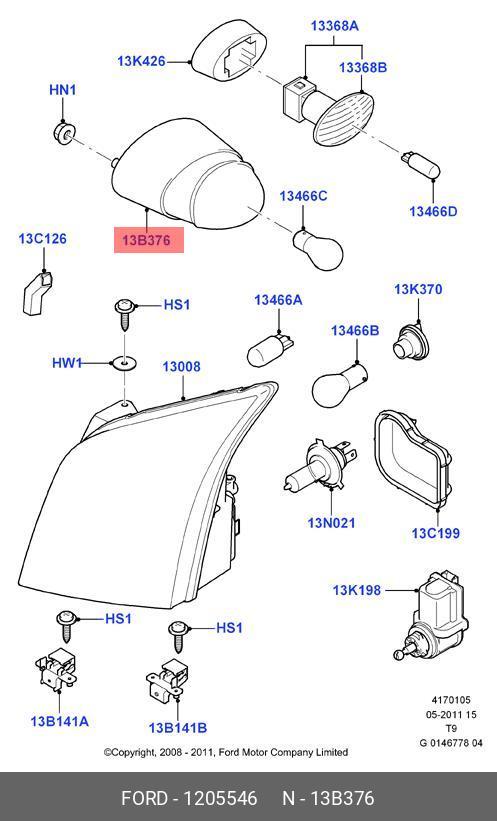 13368A
13K426
13368B
HN1
13466C
13466D
13C126
13B376
HS1
13466A
13K370
13466B
HW1
13008
13N021
13C199
13K198
HS1
HS1
13B141A
13B141B
4170105
05-2011 15
T9
G 0146778 04
©Copyright, 2008 - 2011, Ford Motor Company Limited
FORD - 1205546 N - 13B376