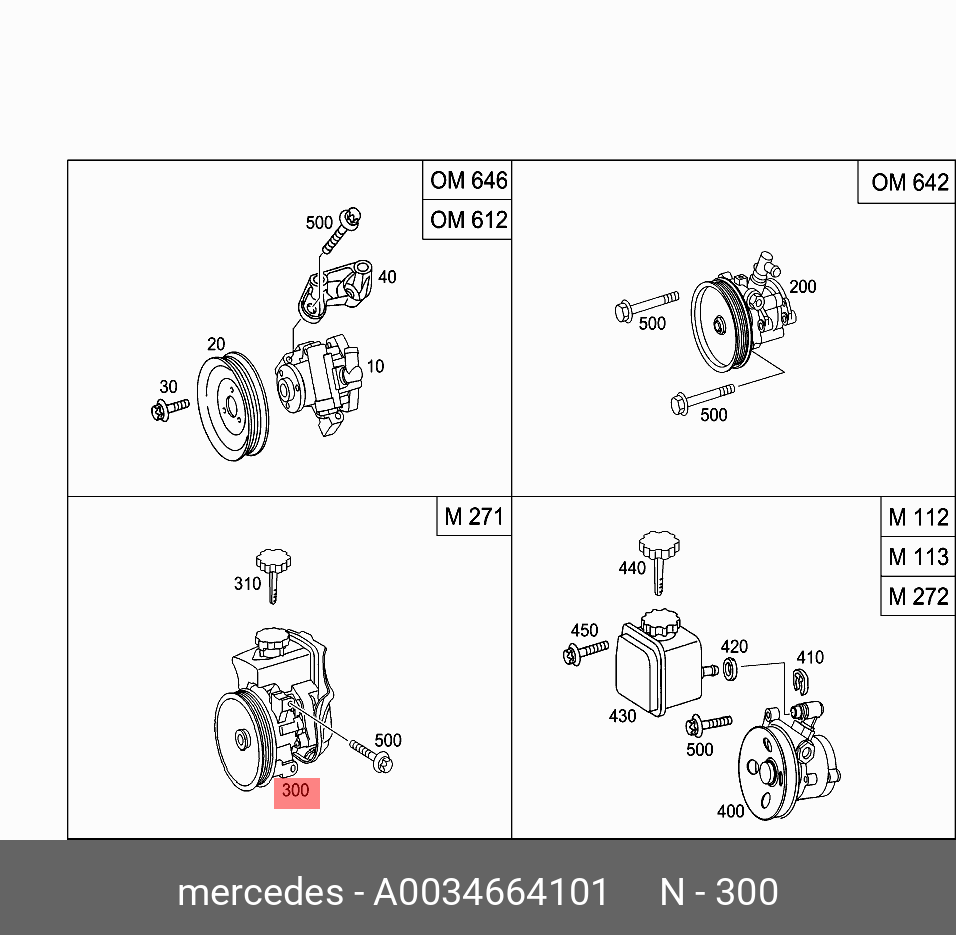 OM 646
OM 612
500
40
20
10
30

OM 642
200
500
500

M 271
310
500
300

M 112
M 113
M 272
440
450
420
410
430
500
400

mercedes - A0034664101 N - 300