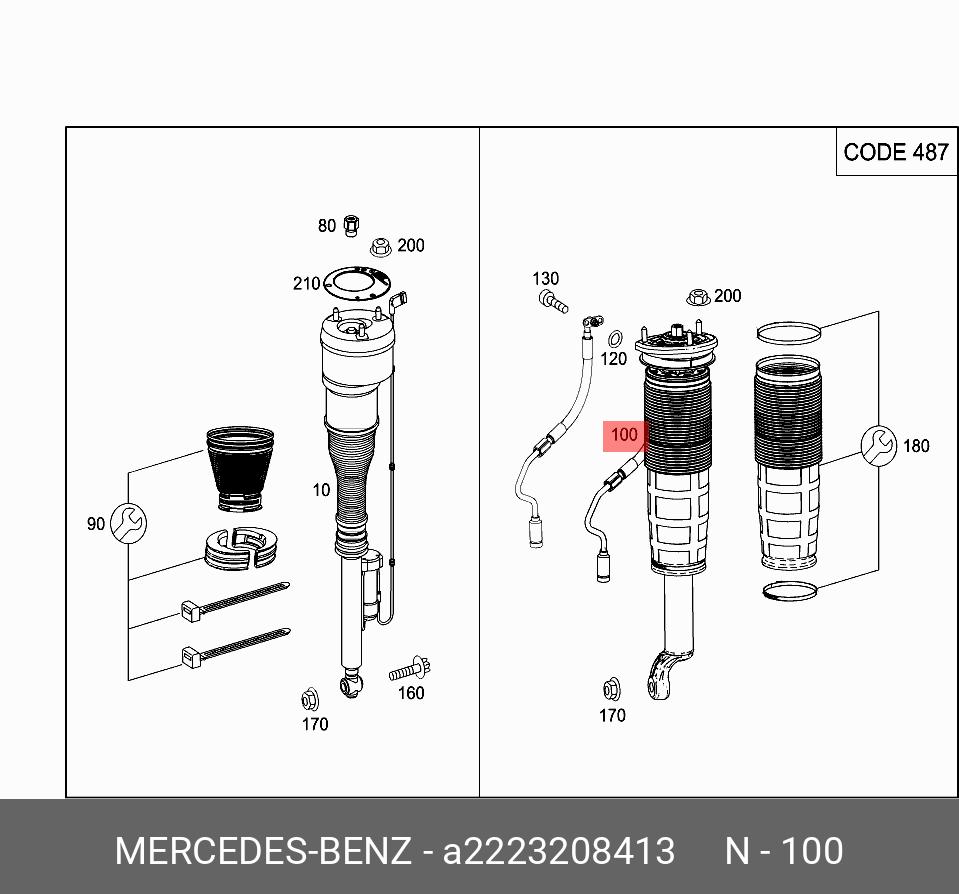 CODE 487

80
200
210
10
90
160
170

130
200
120
100
180
170

MERCEDES-BENZ - a2223208413 N - 100