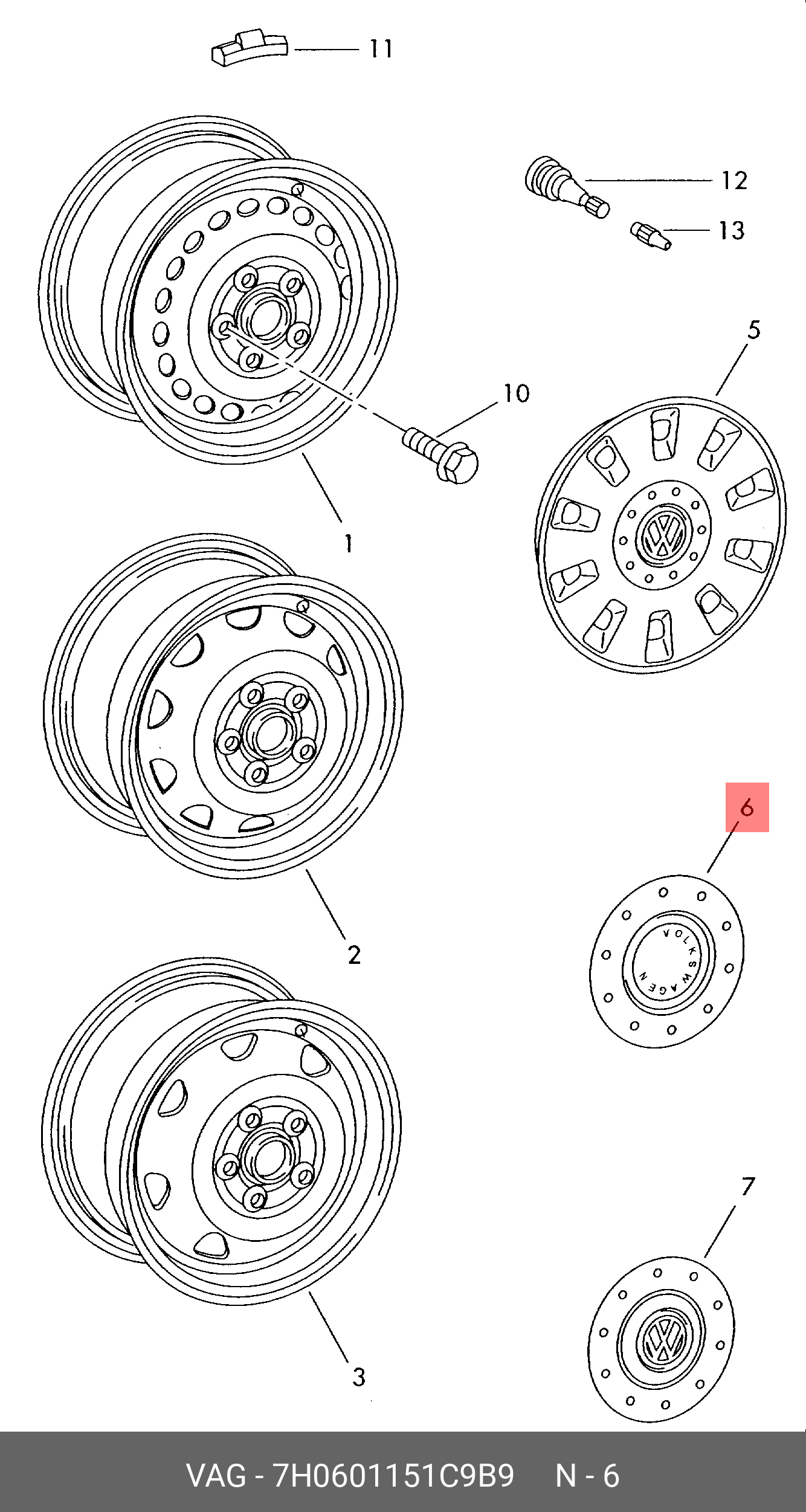 11

12

13

5

10

1

6

VOLKSWAGEN

2

7

3

VAG - 7H0601151C9B9 N - 6