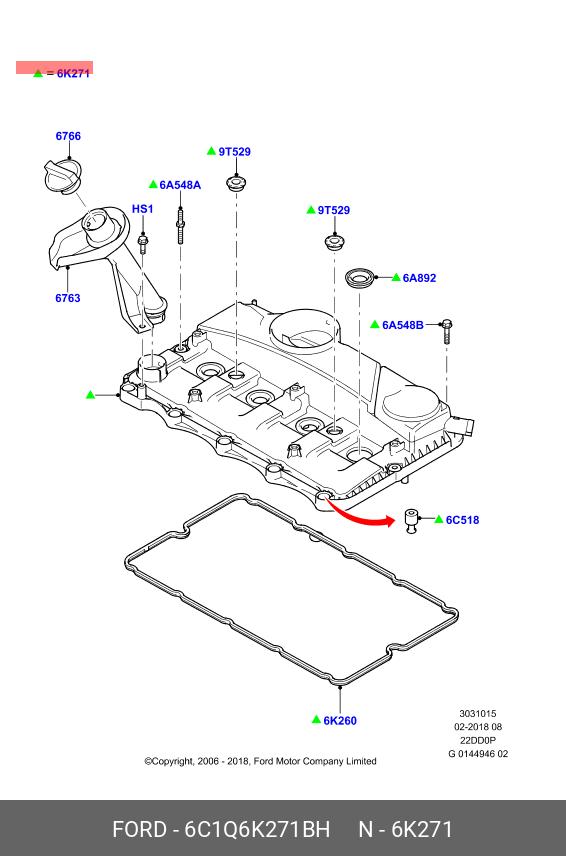 ▲ = 6K271

6766

▲ 9T529

▲ 6A548A

HS1

▲ 9T529

▲ 6A892

6763

▲ 6A548B

▲

▲ 6C518

▲ 6K260

3031015
02-2018 08
22DD0P
G 0144946 02

©Copyright, 2006 - 2018, Ford Motor Company Limited

FORD - 6C1Q6K271BH N - 6K271