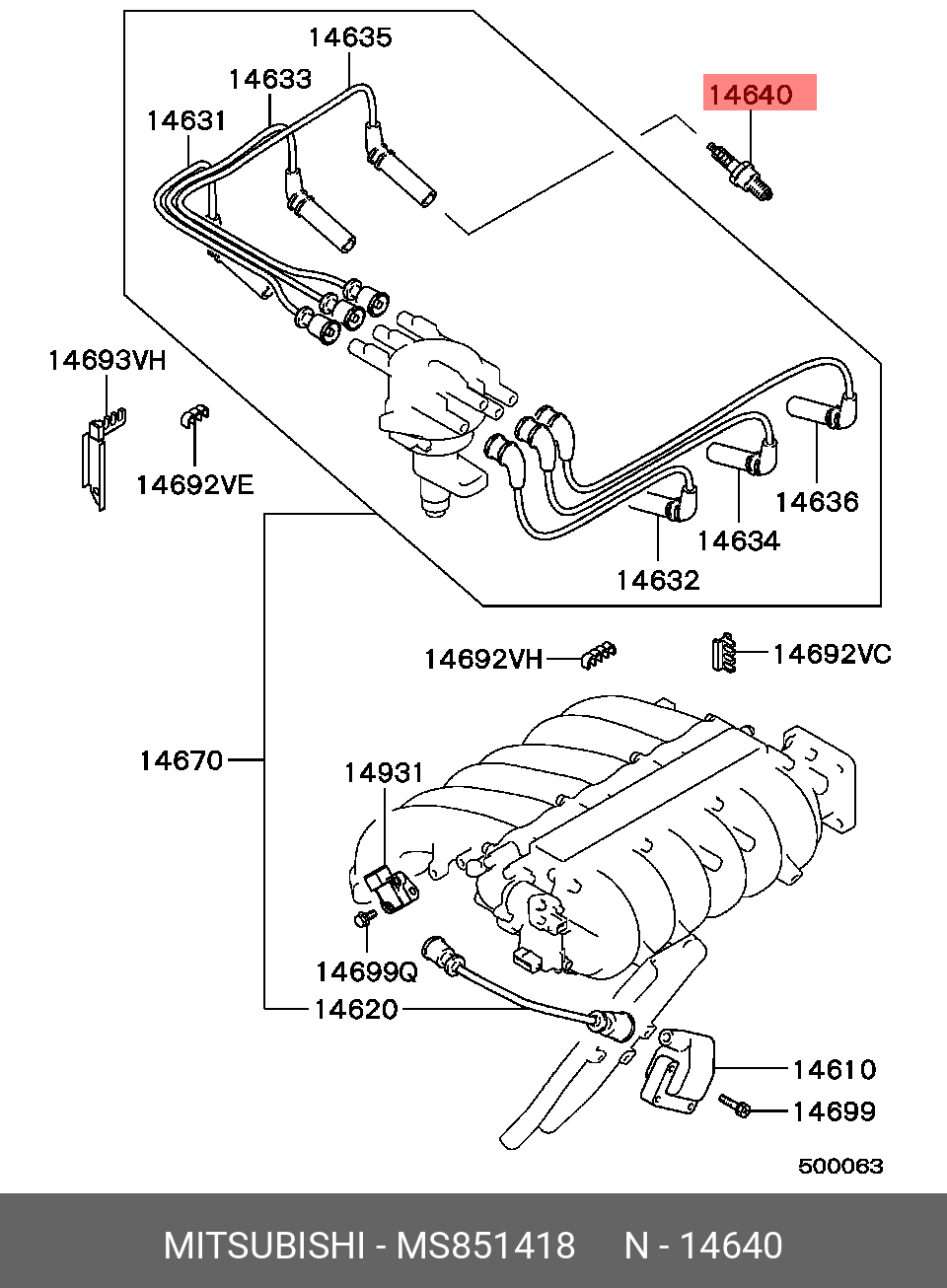 14635
14633
14631
14640
14693VH
14692VE
14636
14634
14632
14692VH
14692VC
14670
14931
14699Q
14620
14610
14699
500063

MITSUBISHI - MS851418 N - 14640