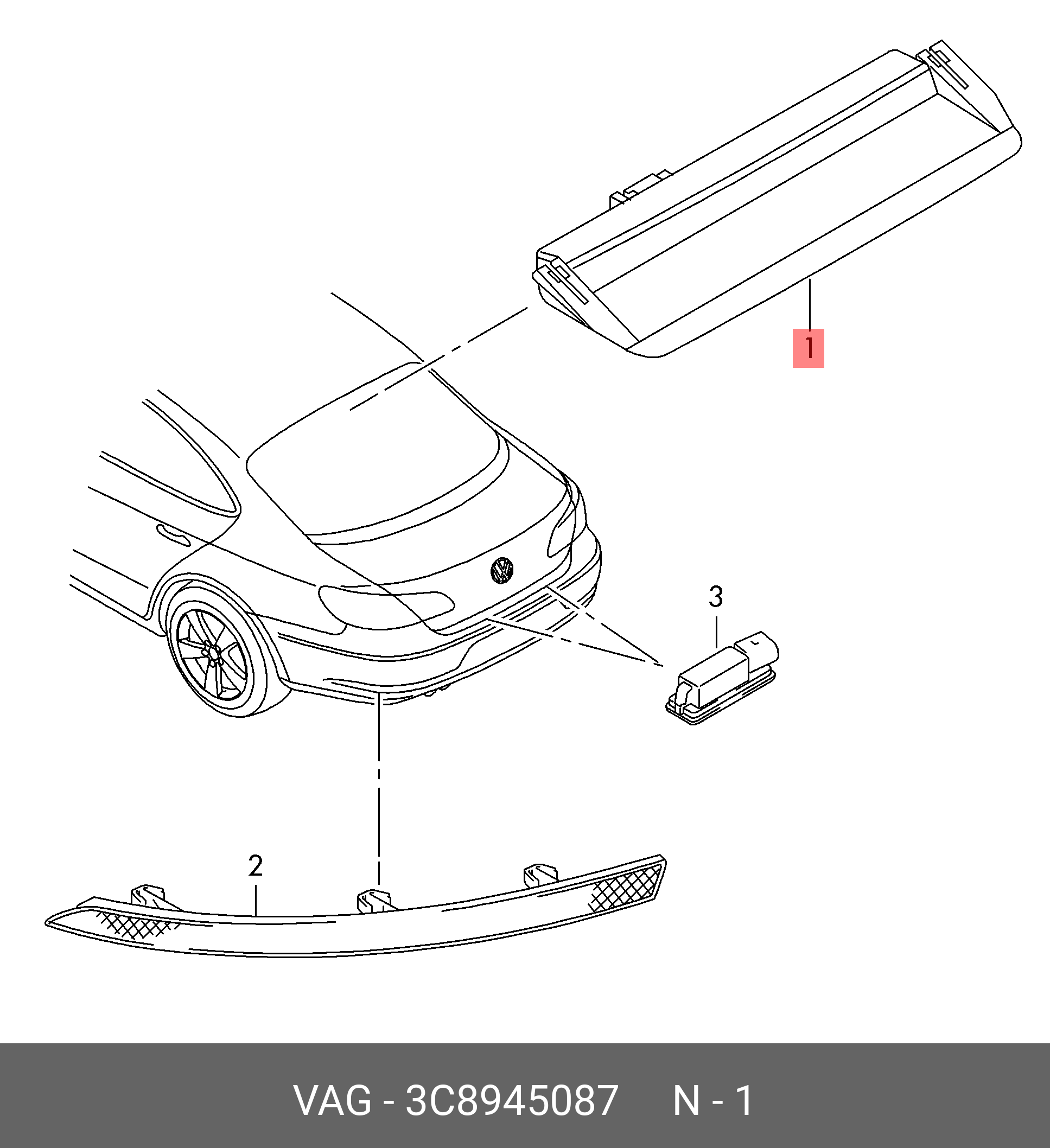 1

3

2

VAG - 3C8945087 N - 1