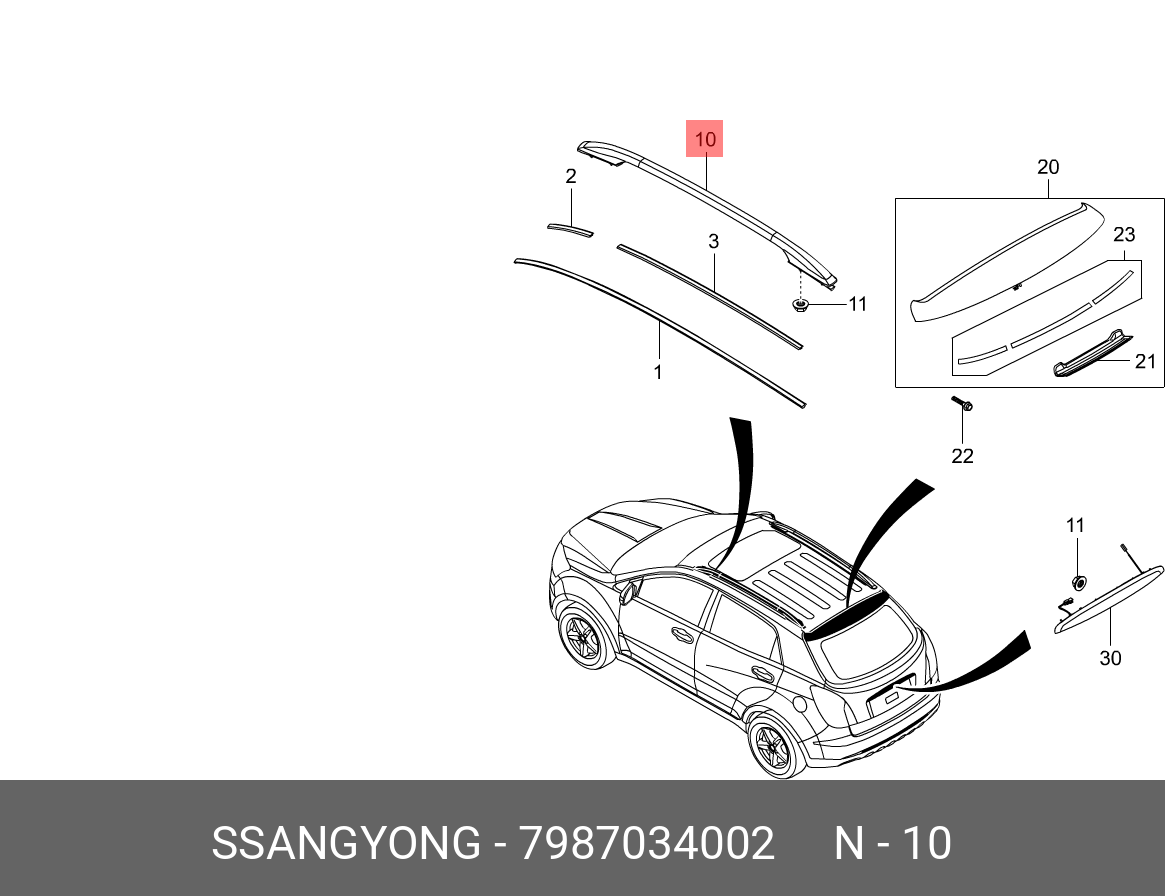 10
2
3
11
1
20
23
21
22
11
30

SSANGYONG - 7987034002 N - 10