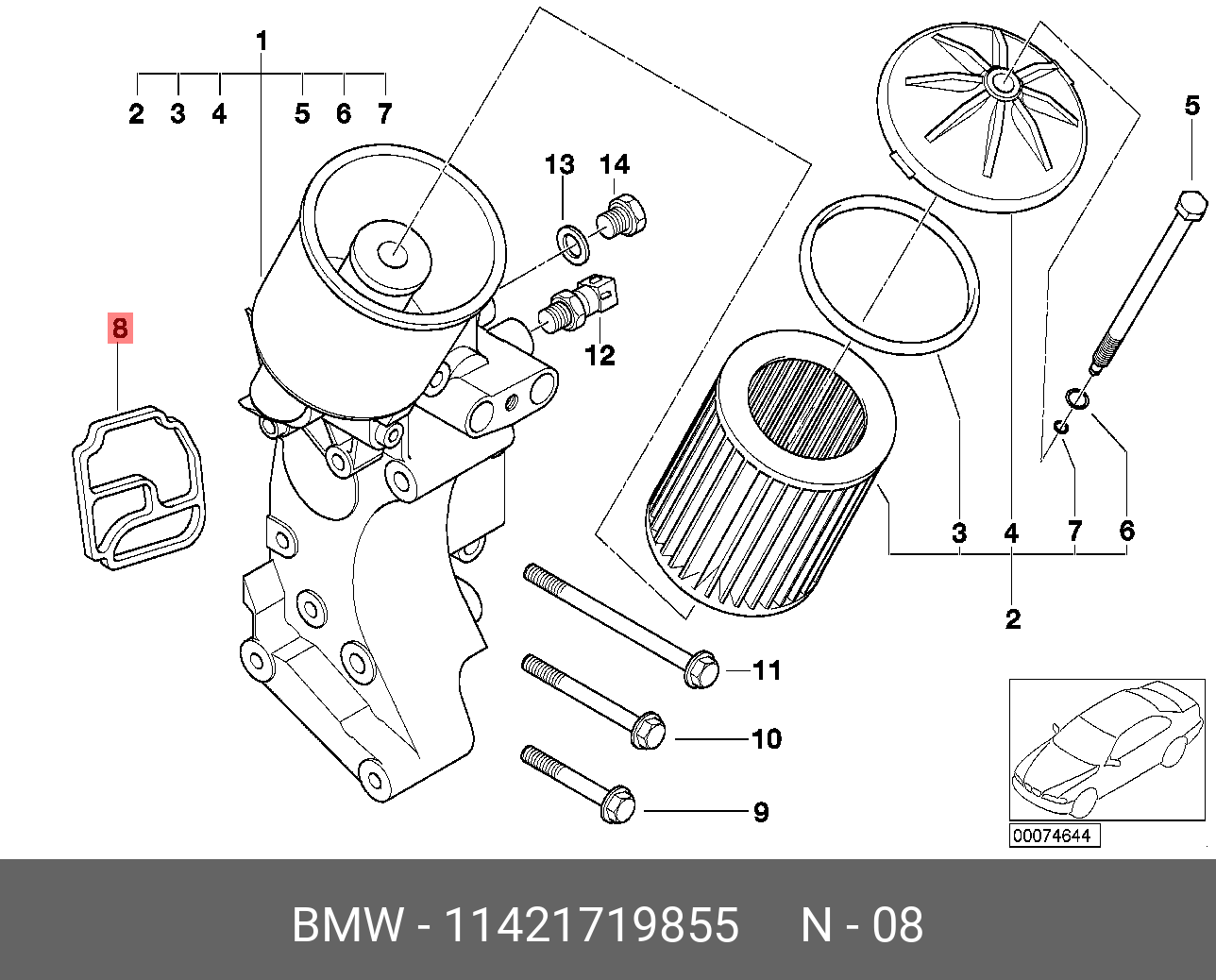 1
2 3 4 5 6 7
13 14
12
8
5
3 4 7 6
2
11
10
9
00074644
BMW - 11421719855 N - 08