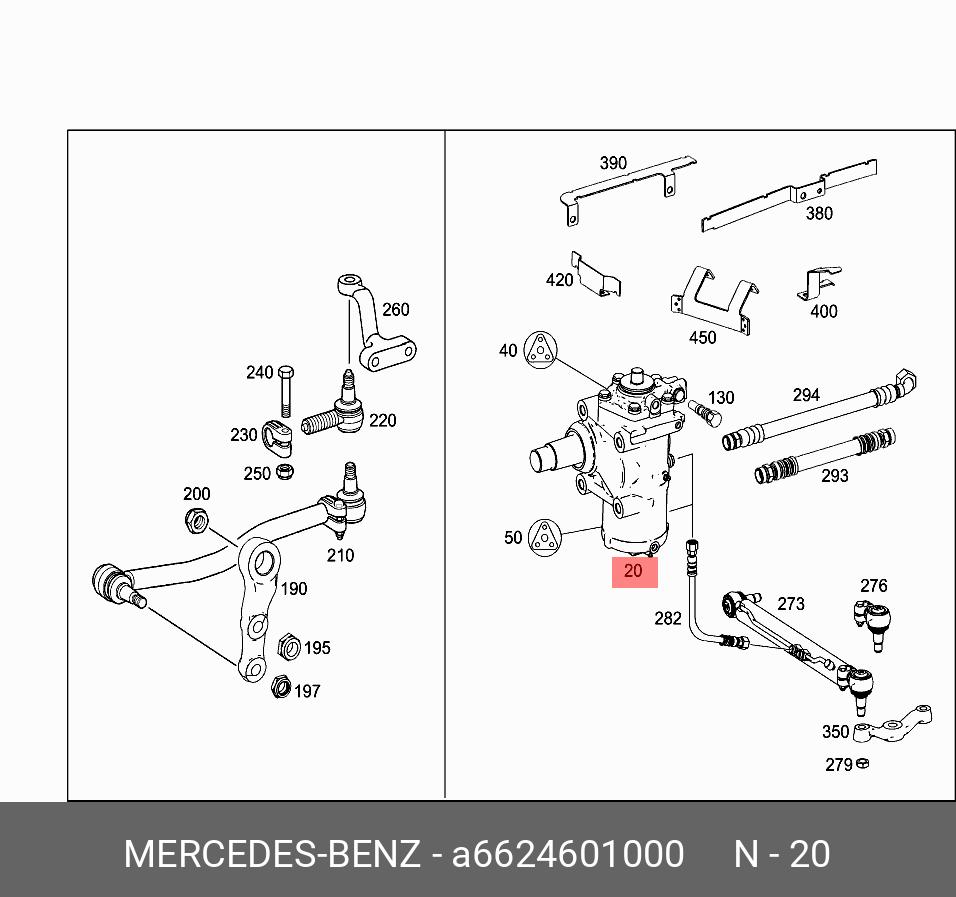 260
240
220
230
250
200
210
190
195
197

390
380
420
400
450
40
130
294
293
50
20
282
273
276
350
279

MERCEDES-BENZ - a6624601000 N - 20