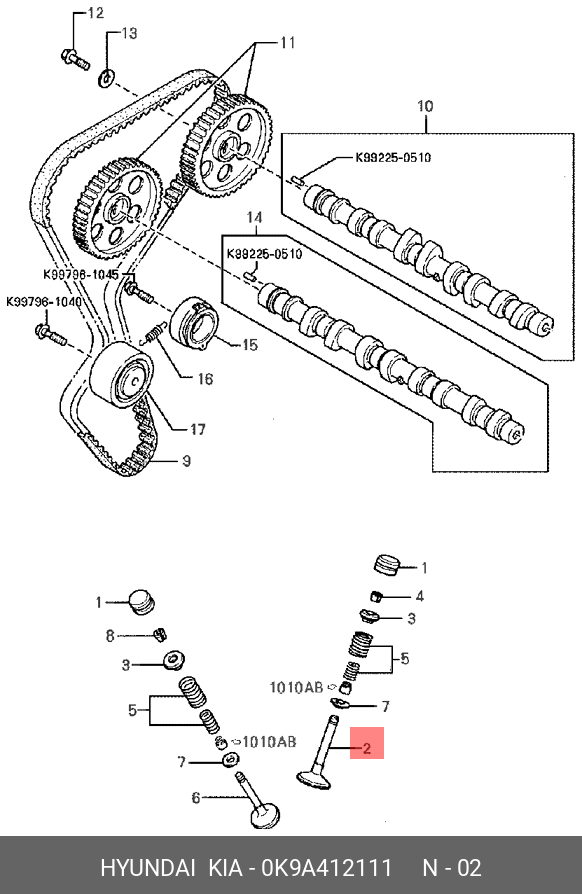 12
13
11
10
K99225-0510
14
K99225-0510
K99796-1045
K99796-1040
15
16
17
9
1
4
3
5
1010AB
7
2
1
8
3
5
1010AB
7
6
HYUNDAI KIA - 0K9A412111 N - 02