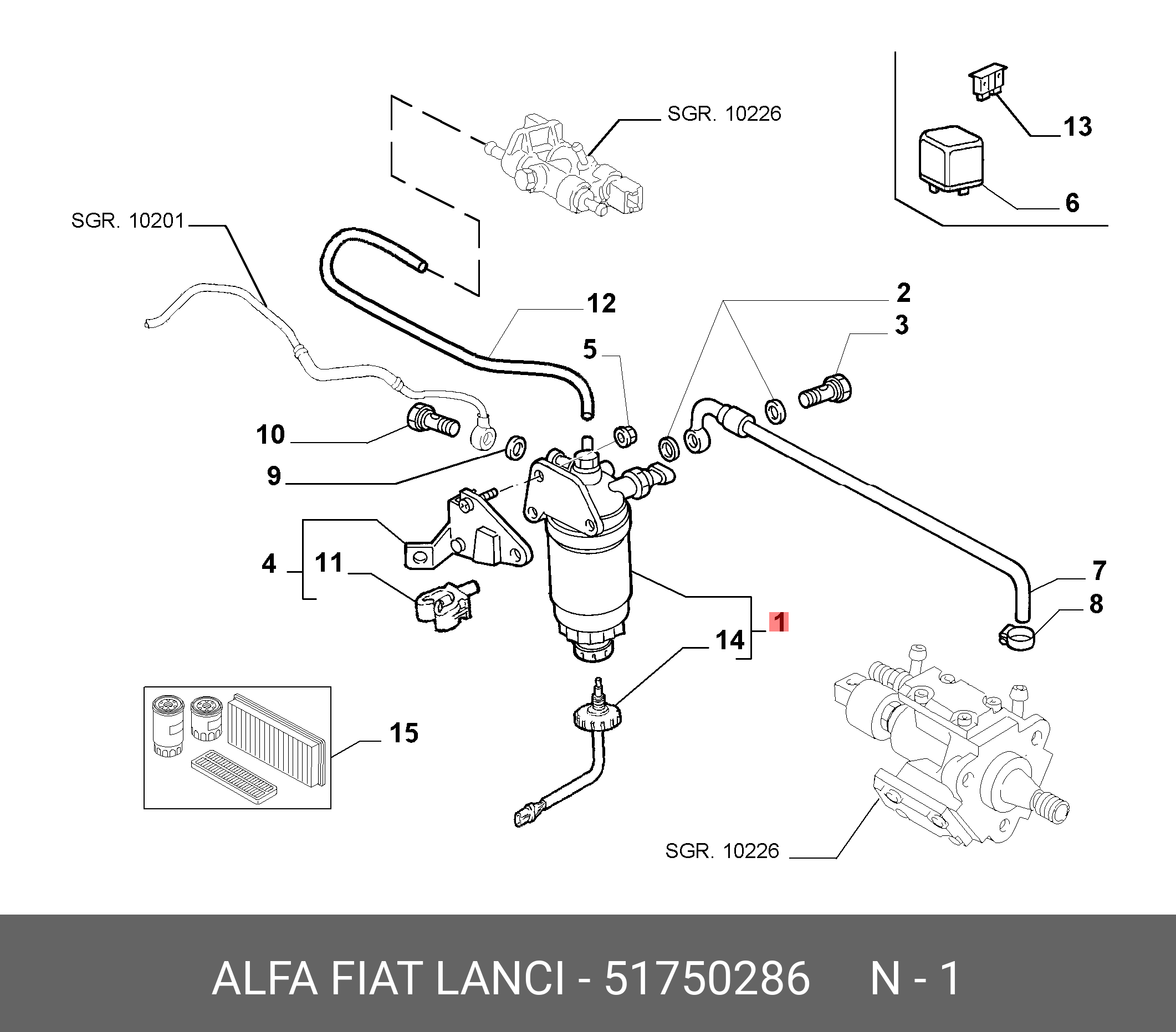 SGR. 10226

13

6

SGR. 10201

12

2

3

5

10

9

4

11

7

8

1

14

15

SGR. 10226

ALFA FIAT LANCI - 51750286 N - 1