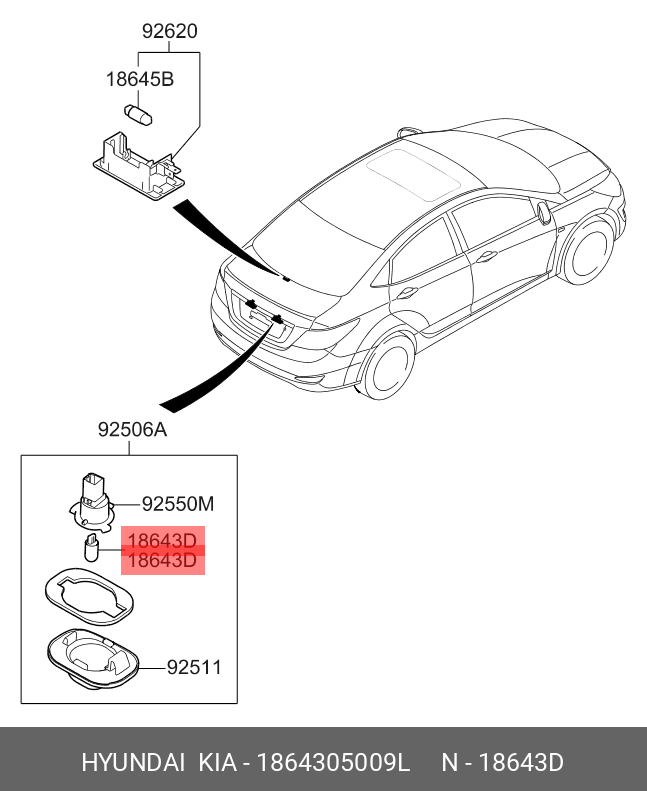 92620

18645B

92506A

92550M

18643D
18643D

92511

HYUNDAI KIA - 1864305009L N - 18643D