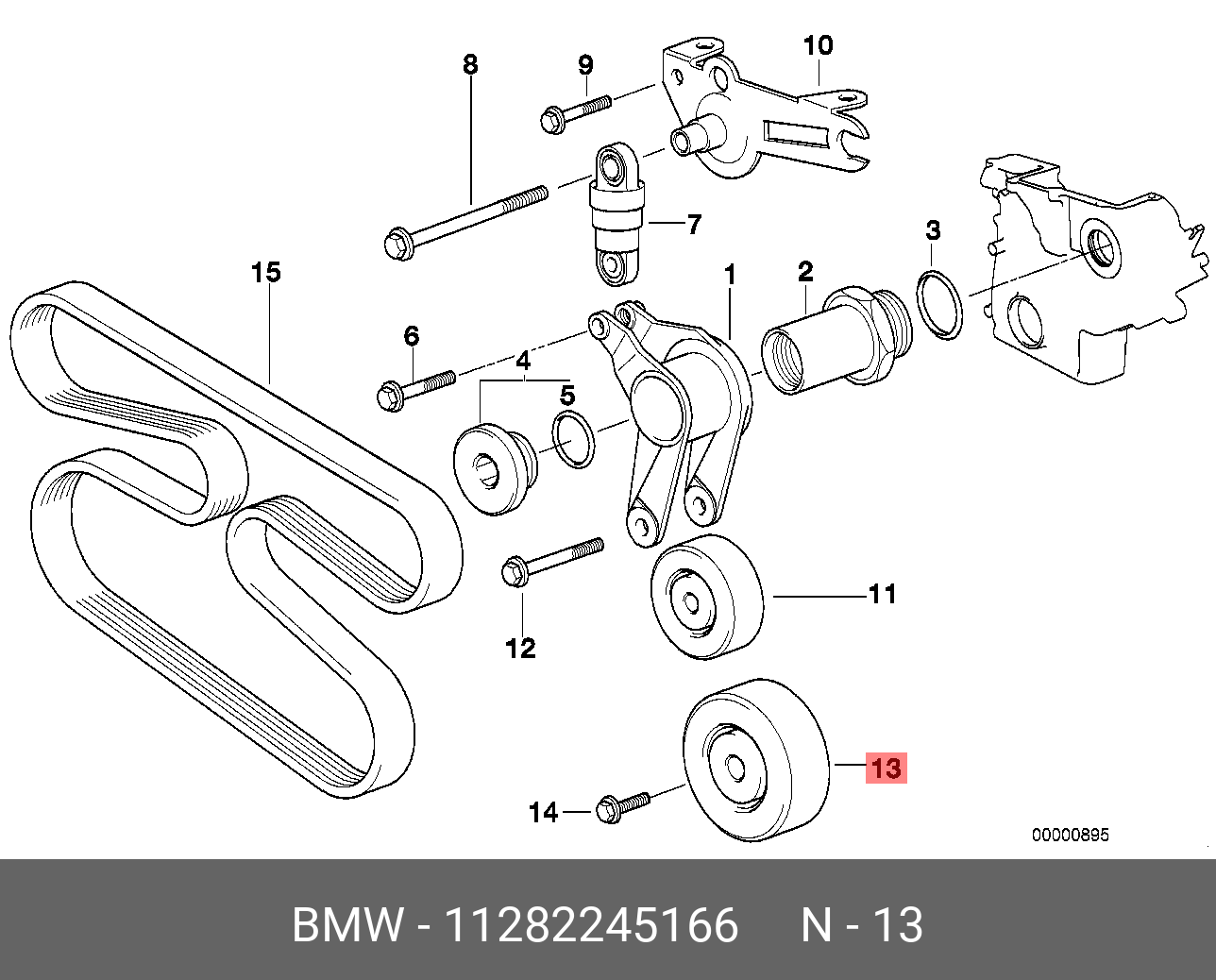 8
9
10
7
3
15
1
2
6
4
5
11
12
13
14
00000895

BMW - 11282245166 N - 13