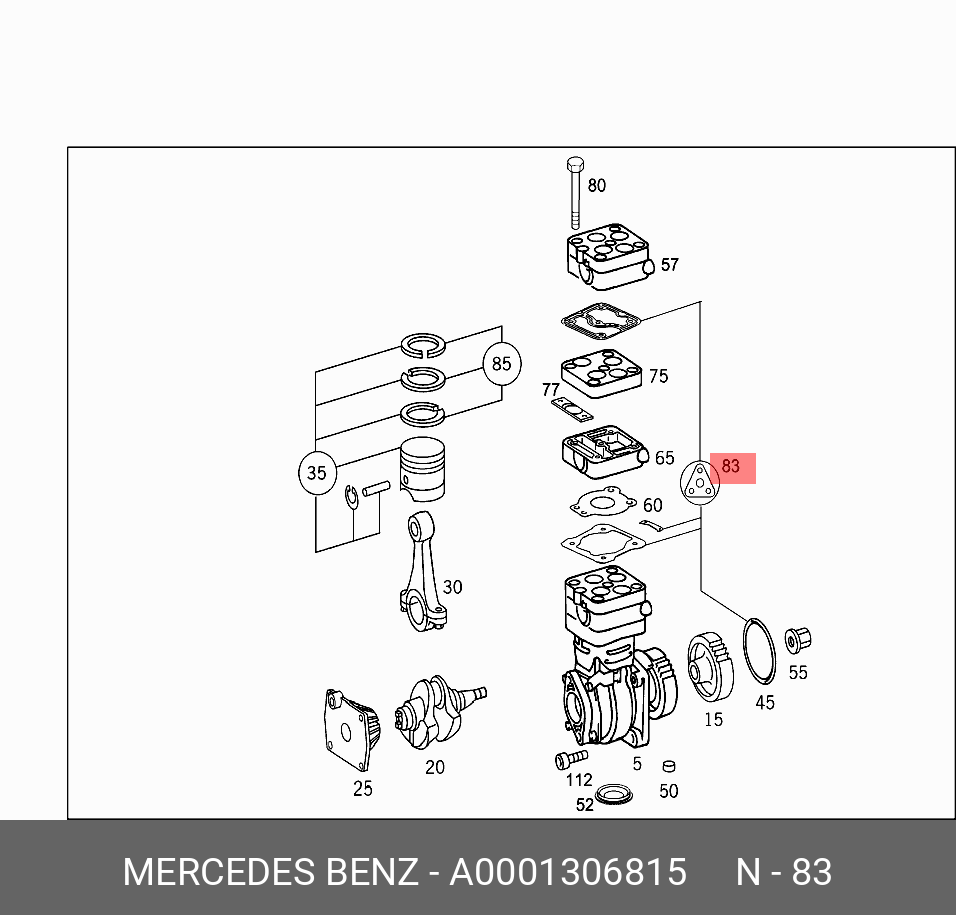 80
57
85
75
77
65
83
35
60
30
55
45
15
25
20
112
5
50
52

MERCEDES BENZ - A0001306815 N - 83